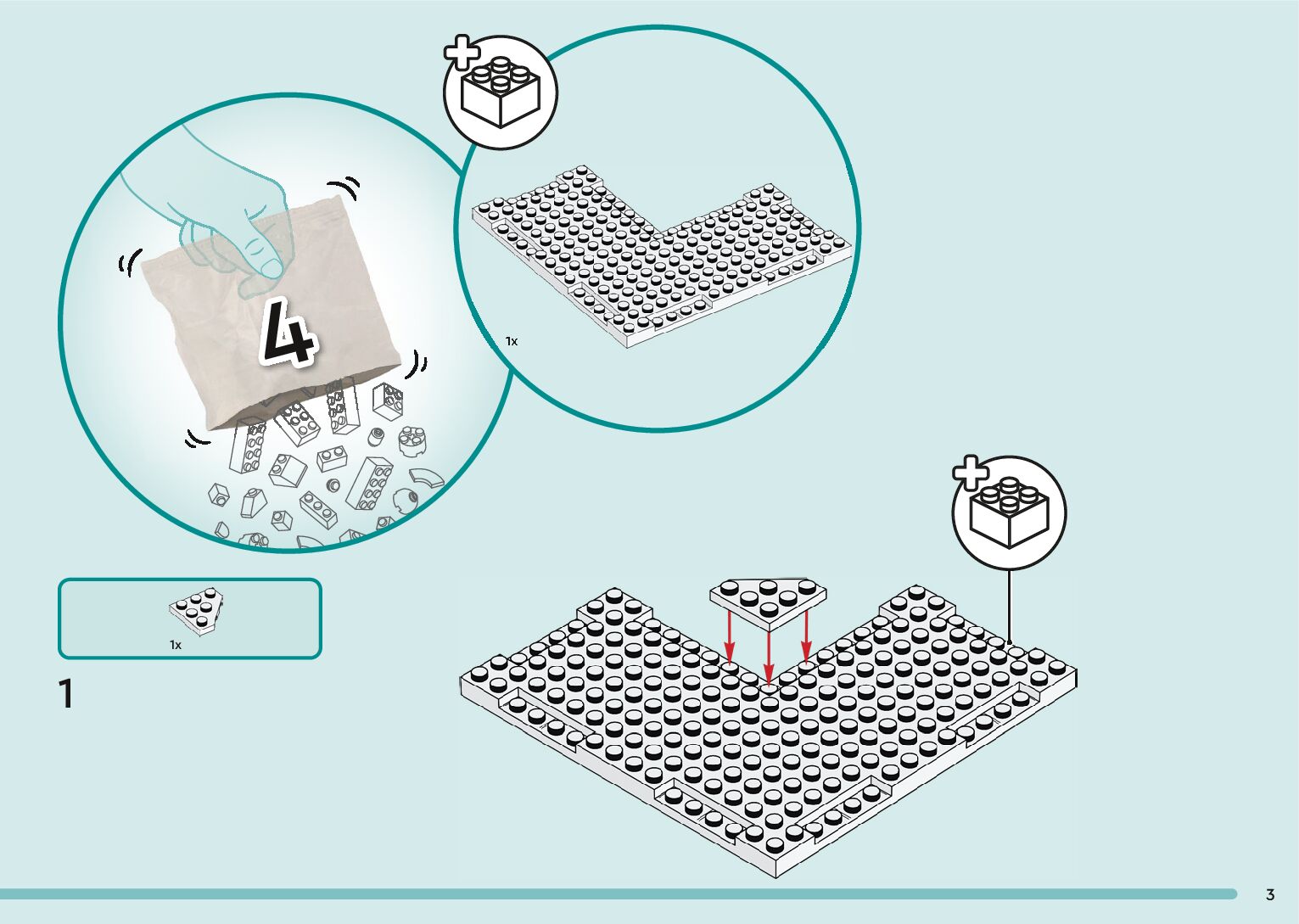 4

1x

1x

1

3