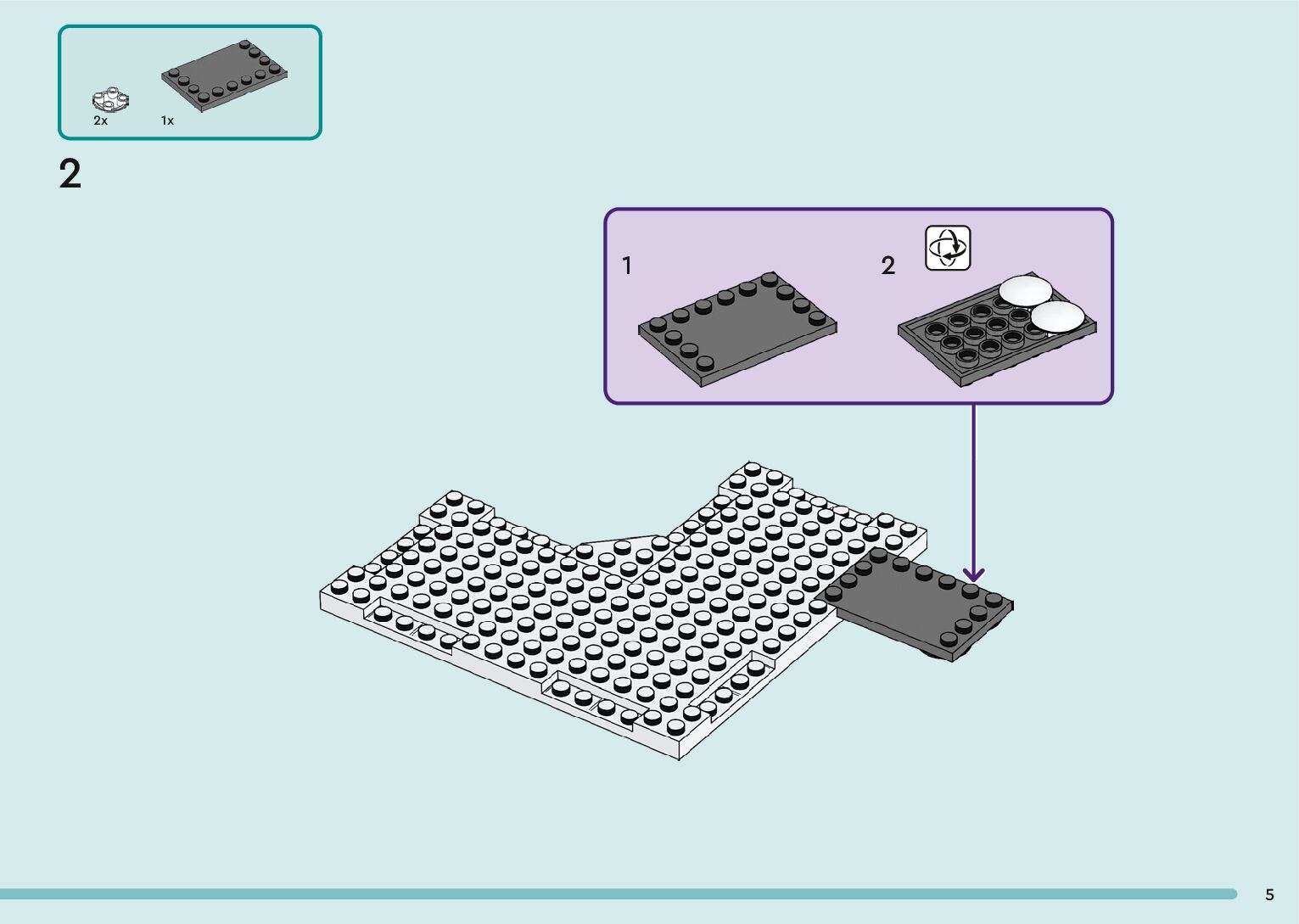 2x
1x

2

1

2

5