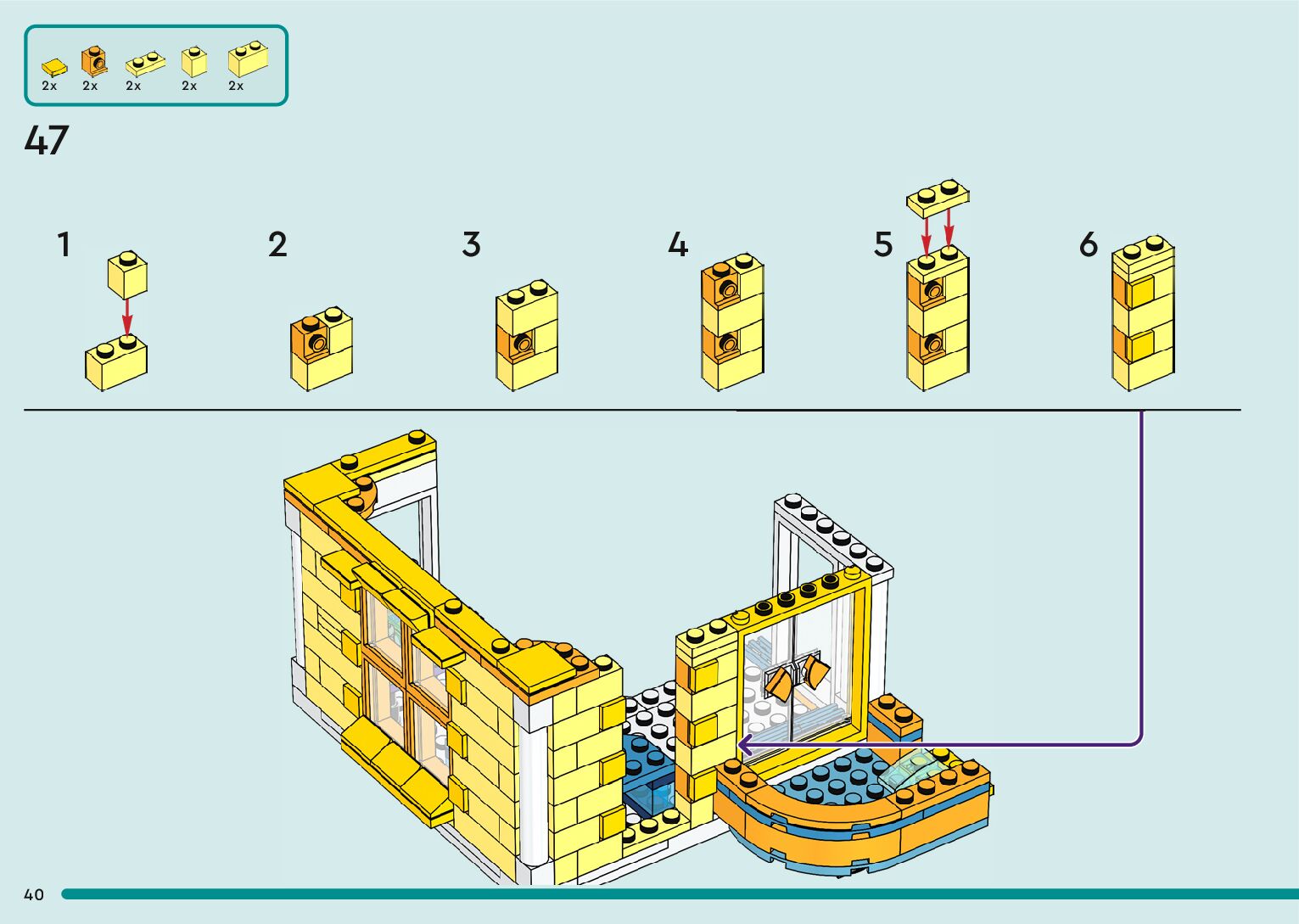 2x 2x 2x 2x 2x

47

1

2

3

4

5

6

40