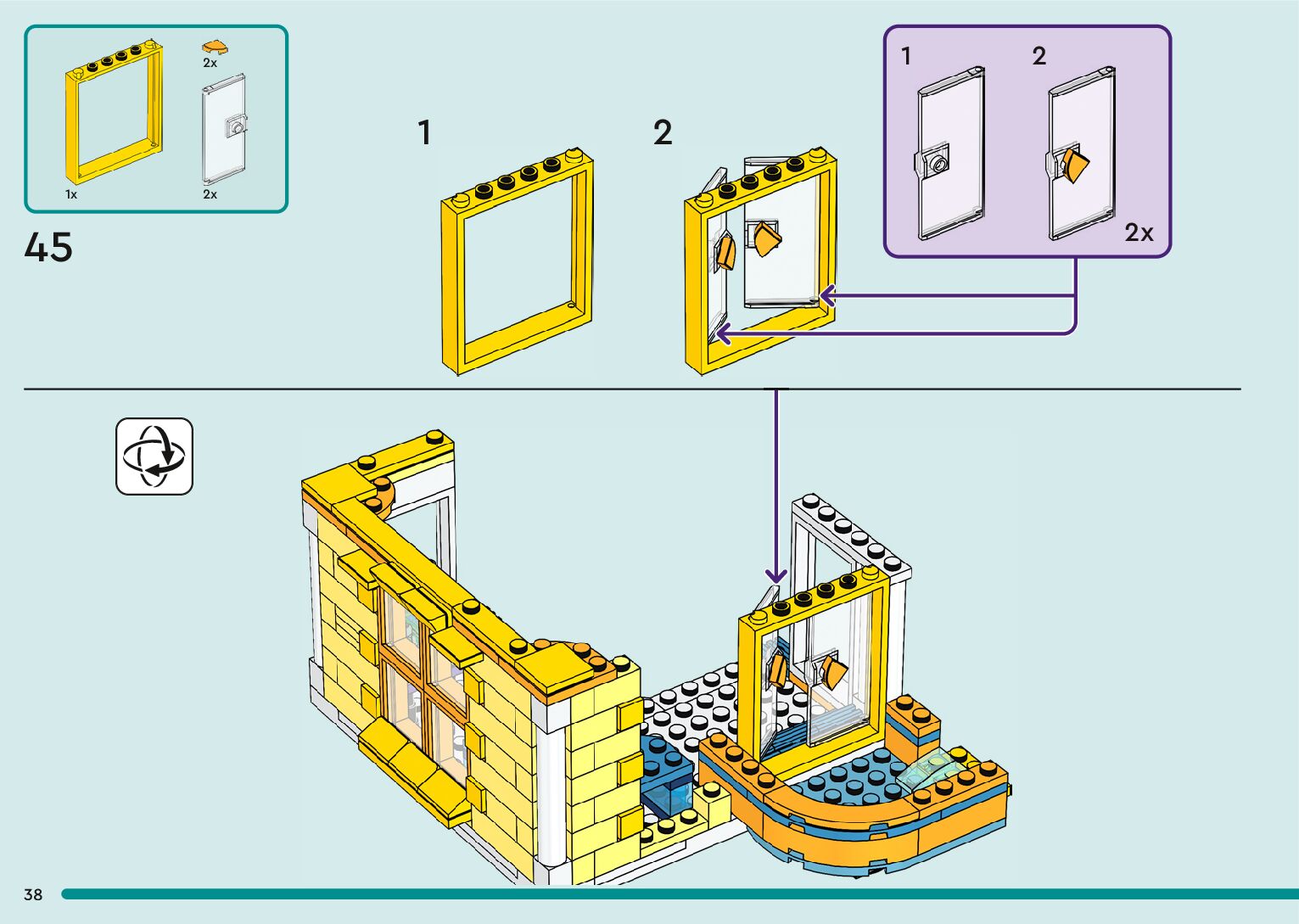 2x

1x

2x

45

1

2

1

2

2x

38