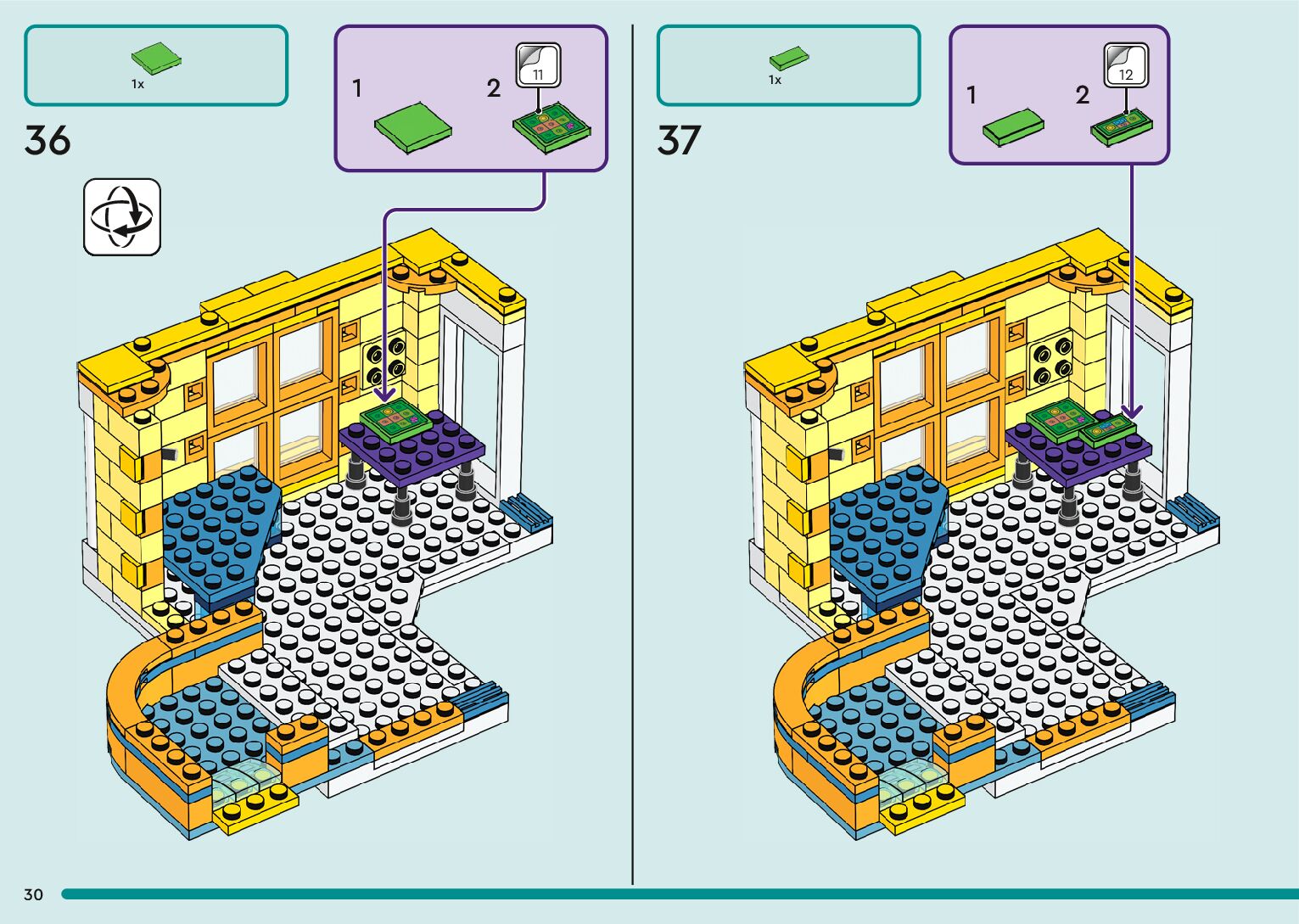 1x

36

1

2

11

1x

37

1

2

12

30