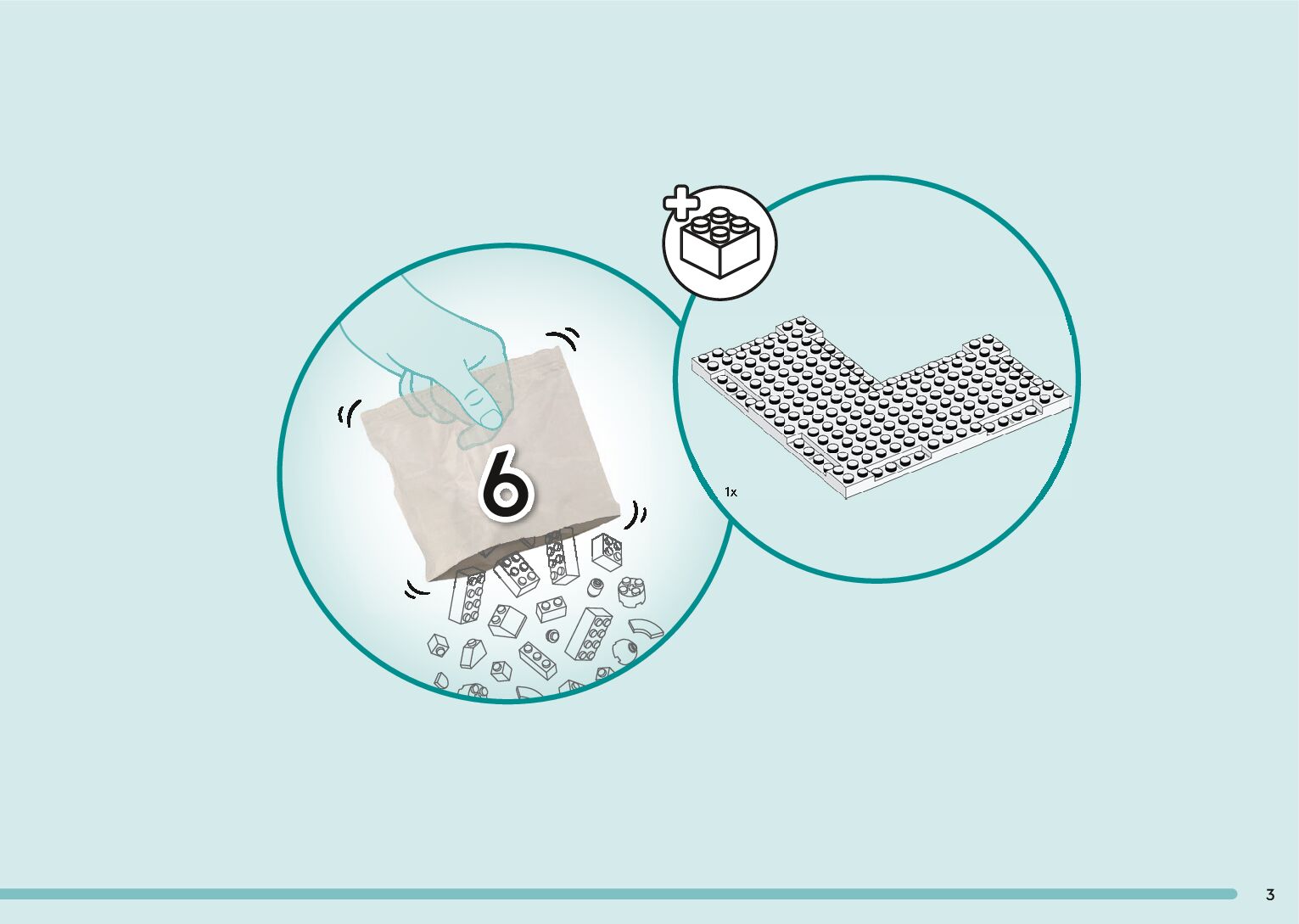 6

1x

3