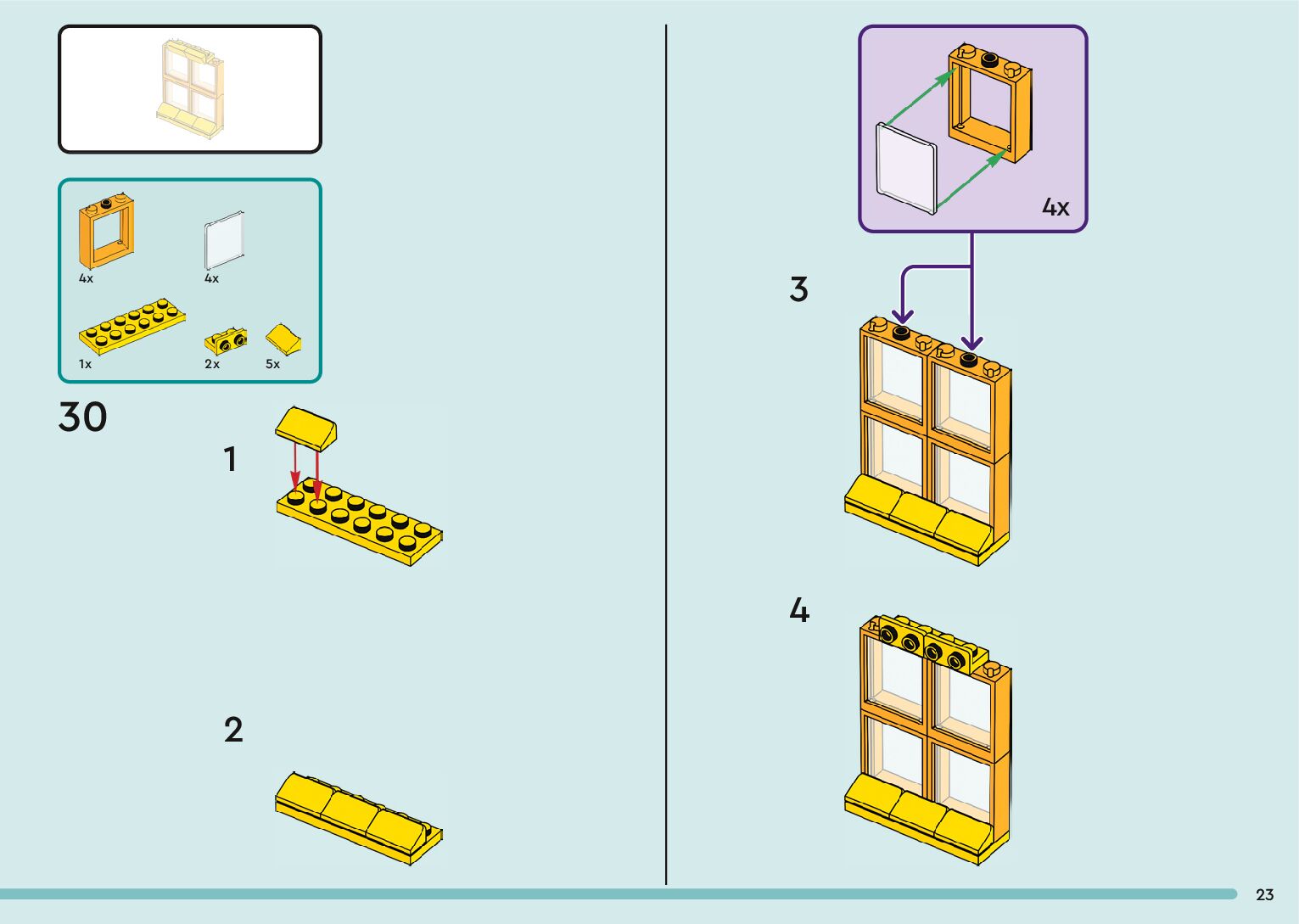 4x
4x
1x
2x
5x

30

1

2

4x

3

4

23