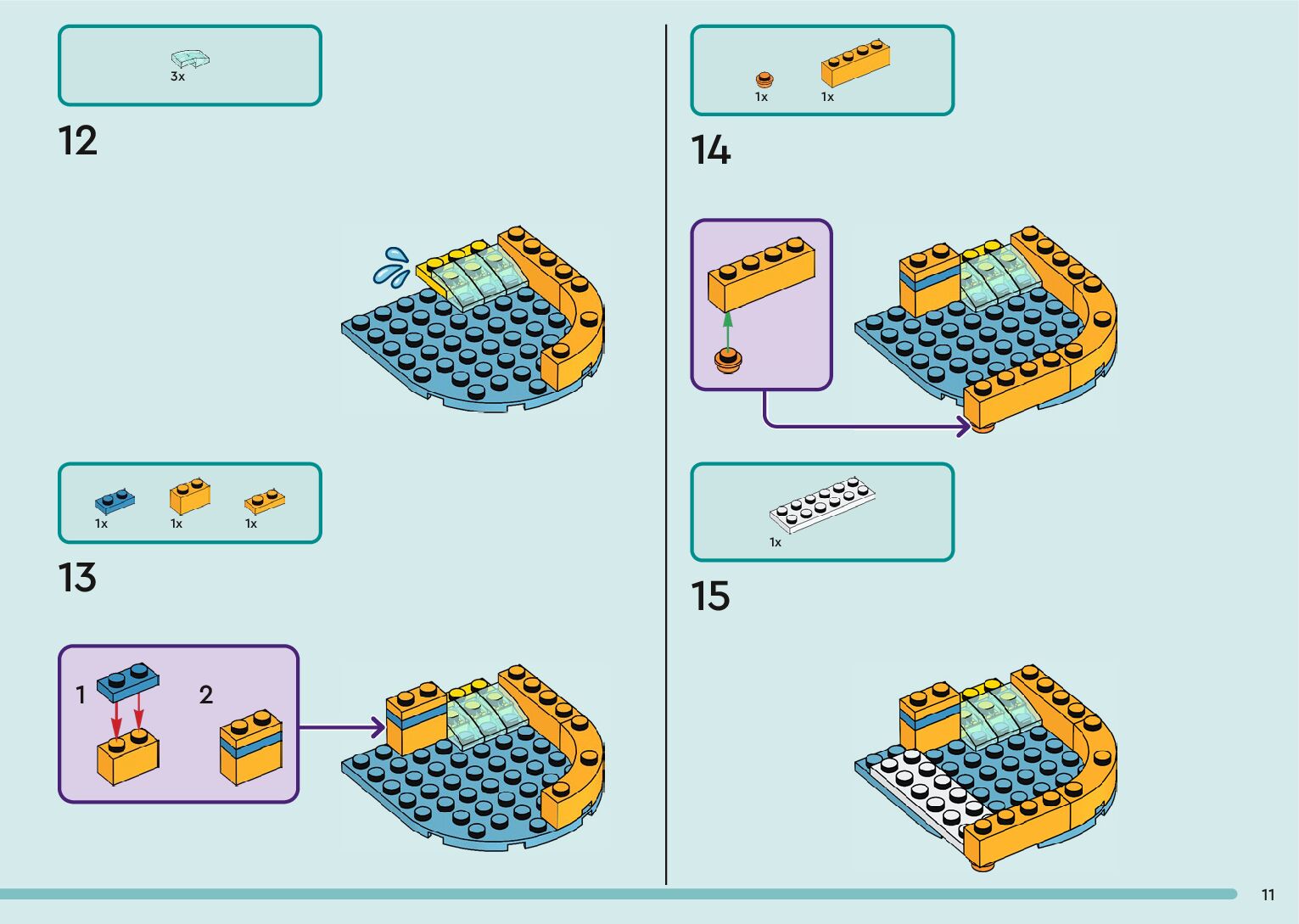 3x

12

1x 1x 1x

13

1

2

1x 1x

14

1x

15

11