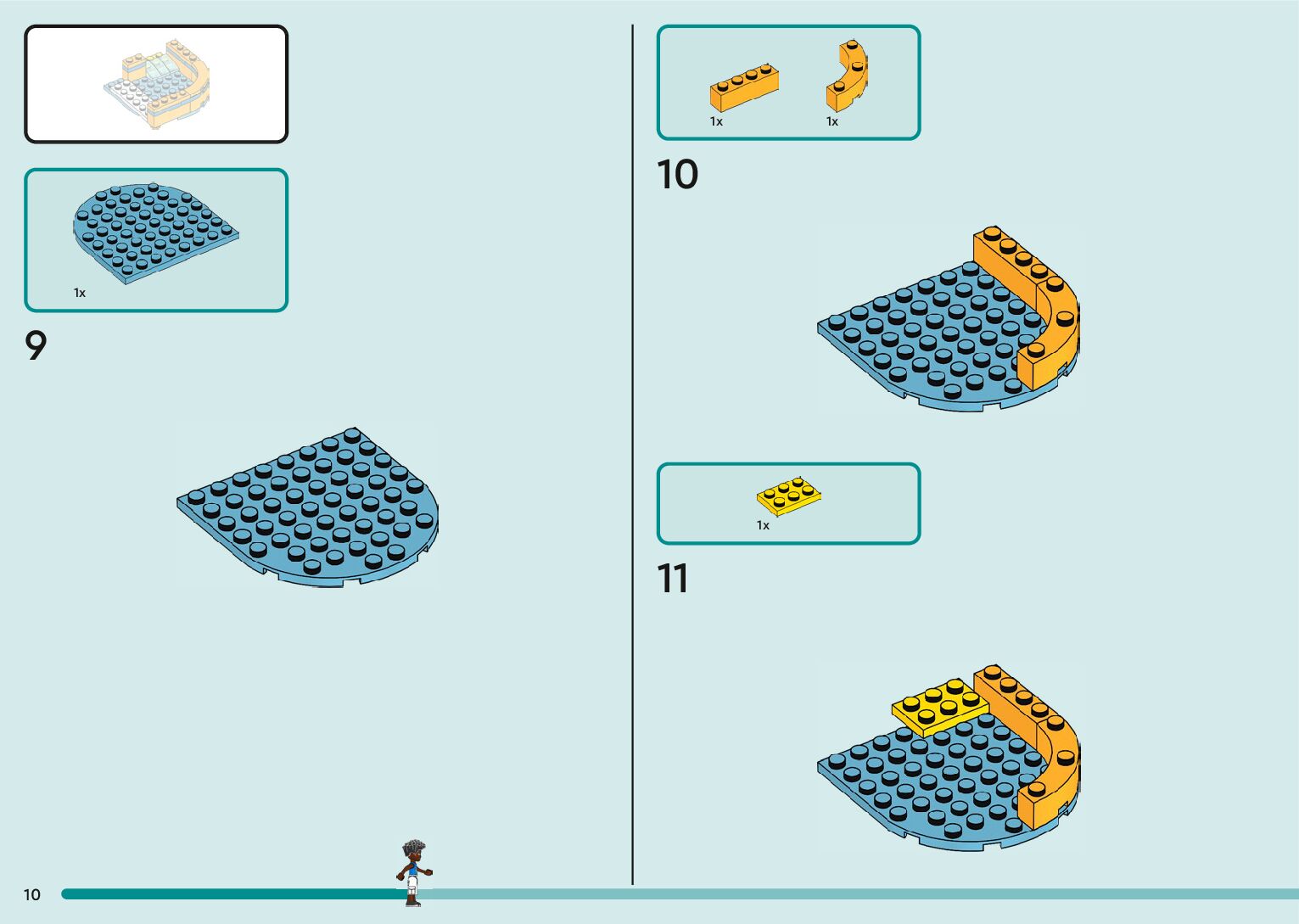 1x

9

1x 1x

10

1x

11

10