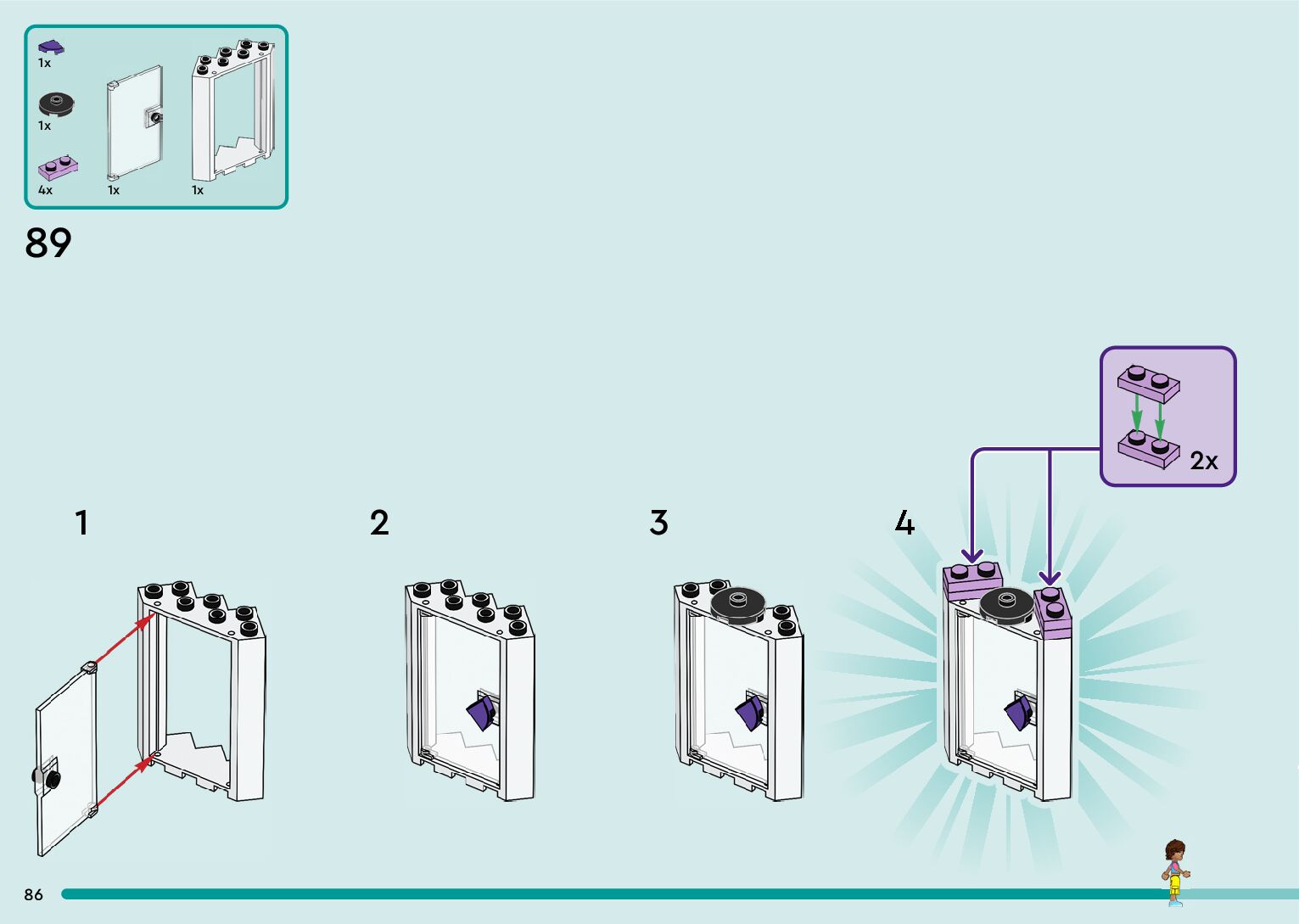 1x
1x
4x
1x
1x

89

2x

1

2

3

4

86