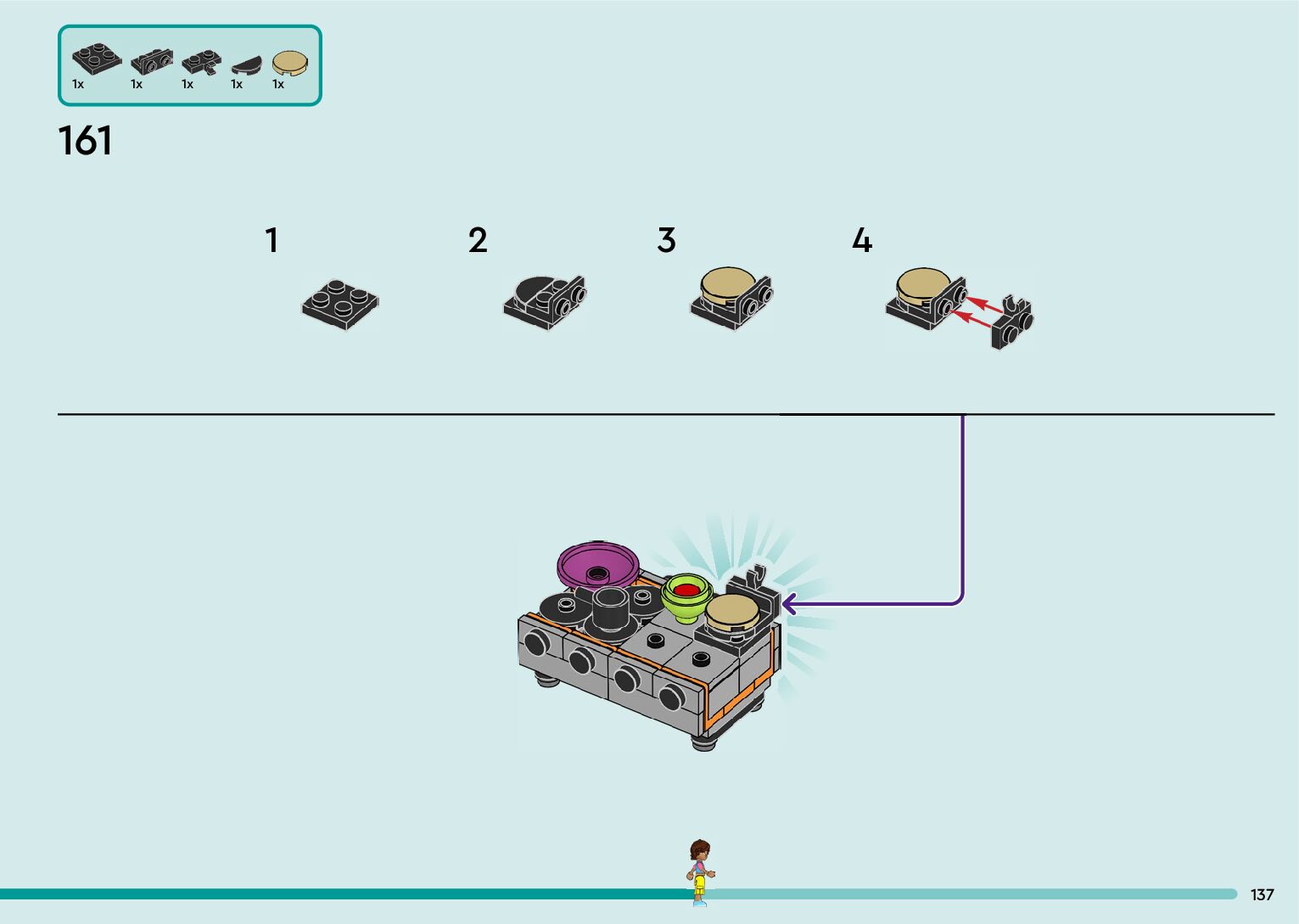 1x 1x 1x 1x 1x

161

1

2

3

4

137