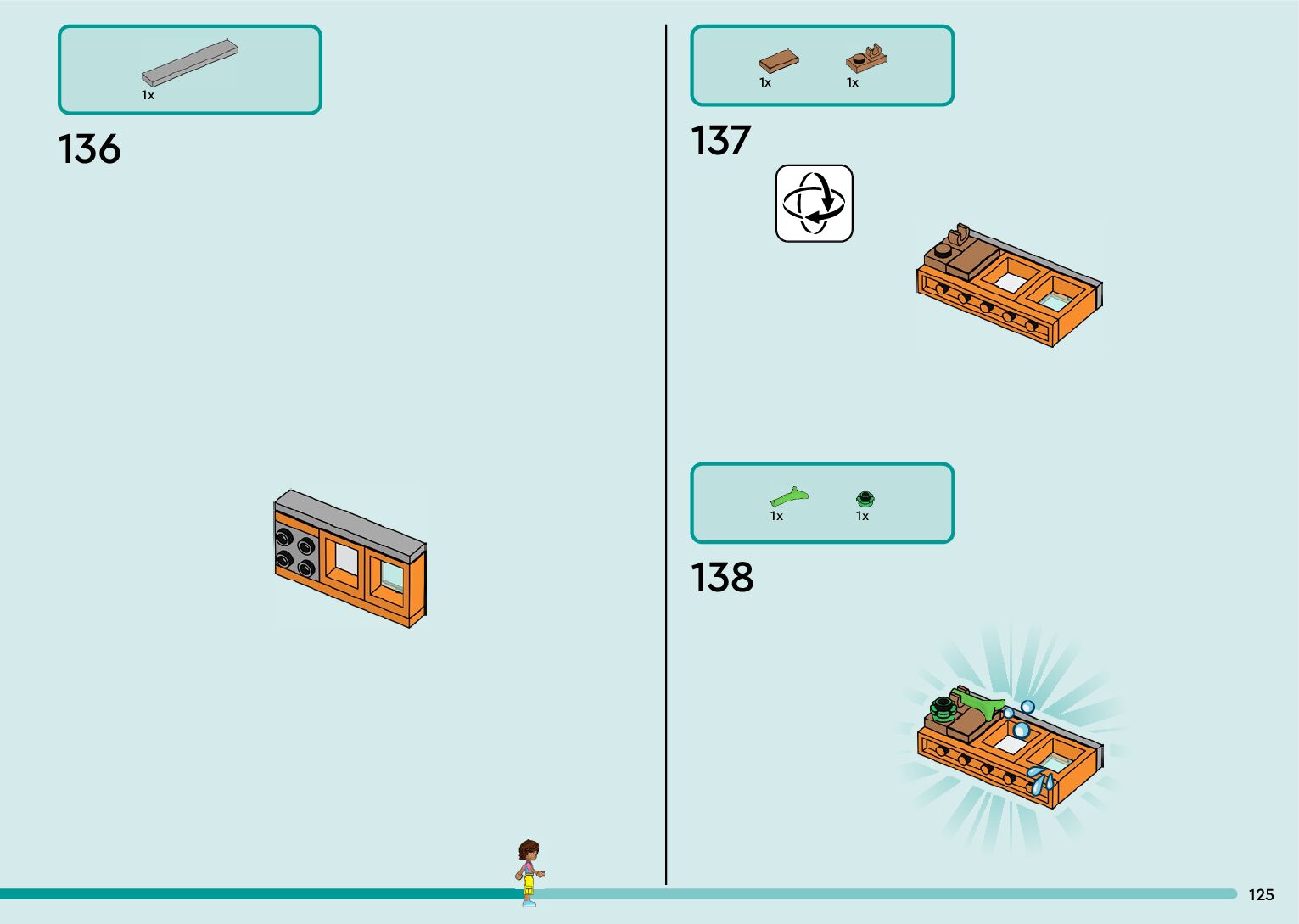 1x

136

1x 1x

137

1x 1x

138

125