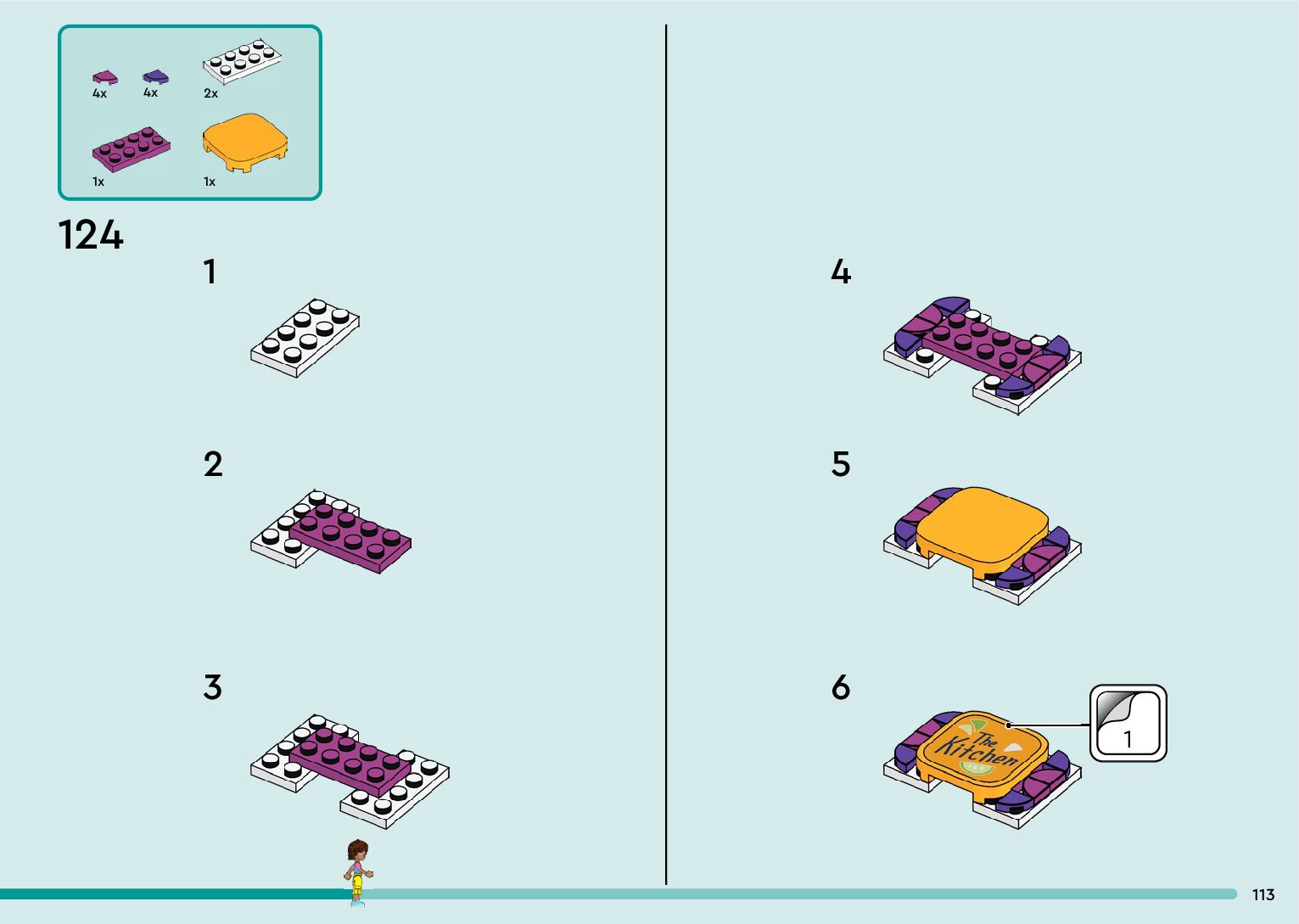 4x 4x 2x

1x 1x

124

1

2

3

4

5

6

The Kitchen

1

113