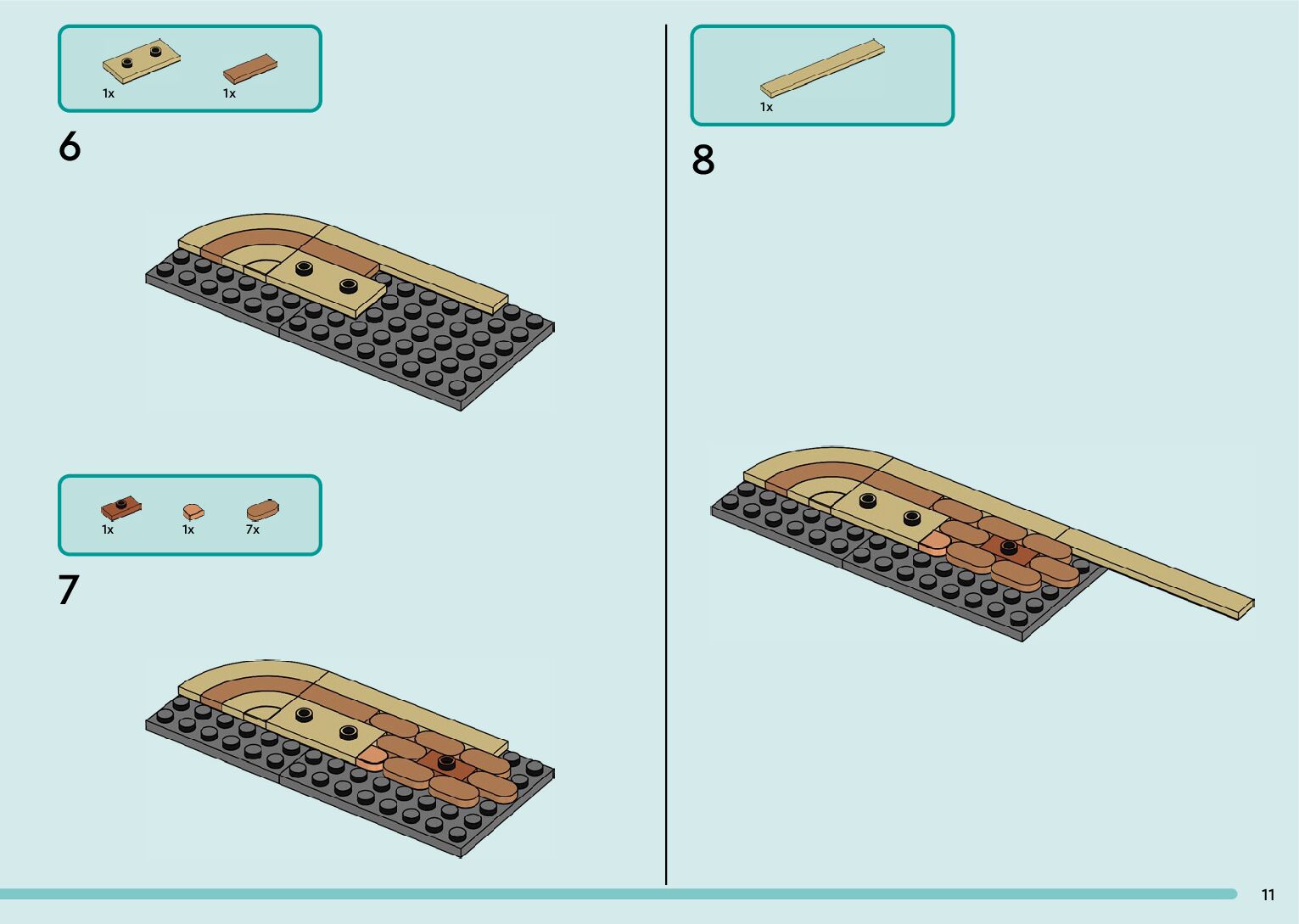 1x
1x

6

1x
1x
7x

7

1x

8

11