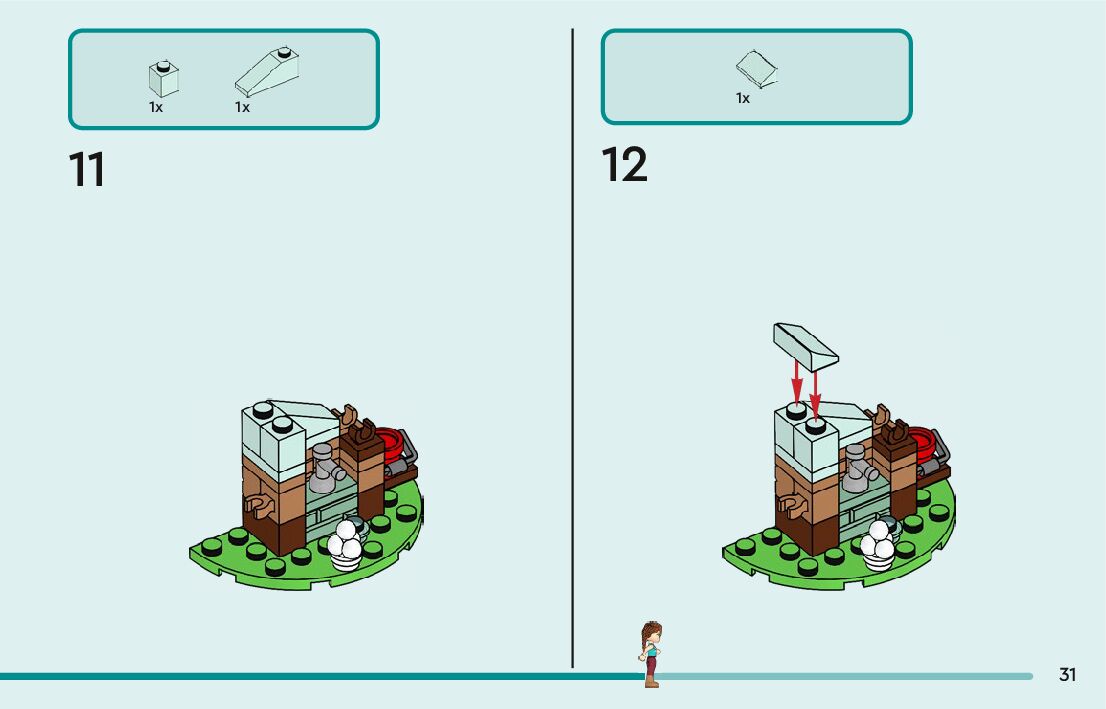 1x 1x

11

1x

12

31