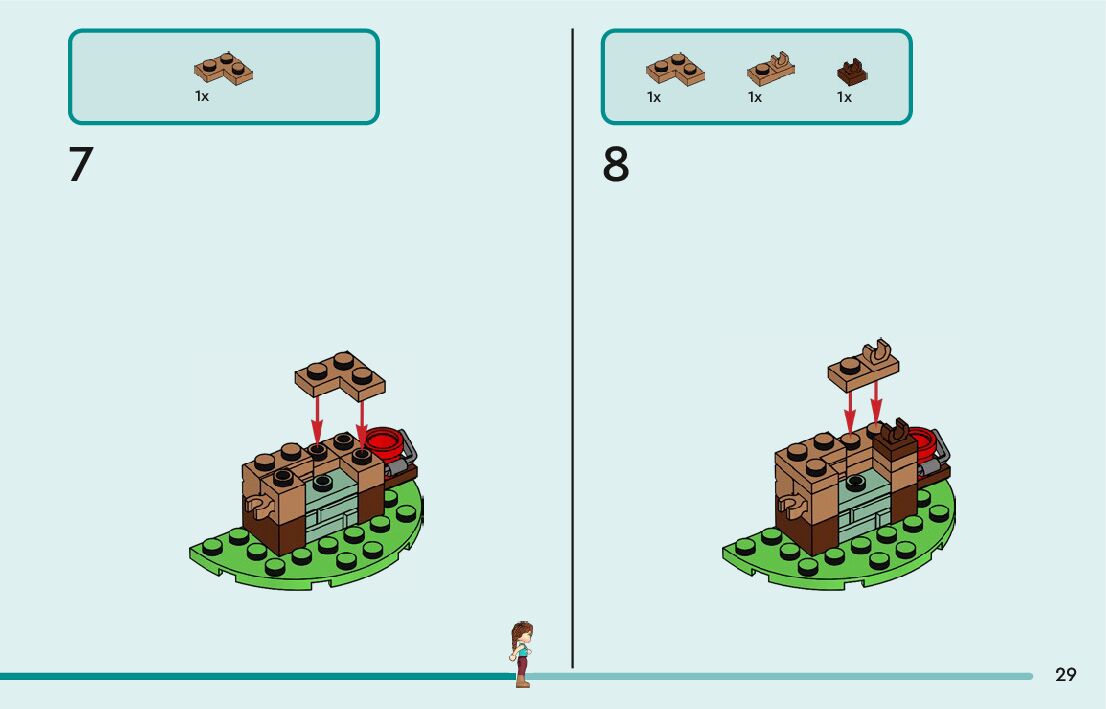 1x

7

1x 1x 1x

8

29