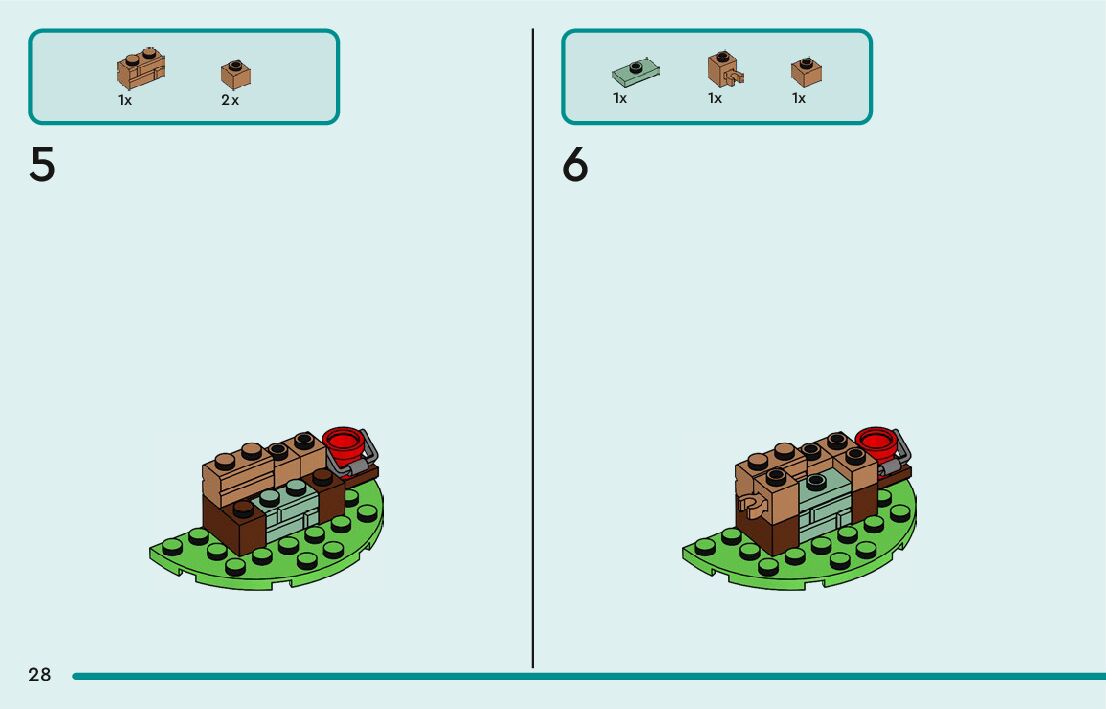 1x 2x

5

1x 1x 1x

6

28