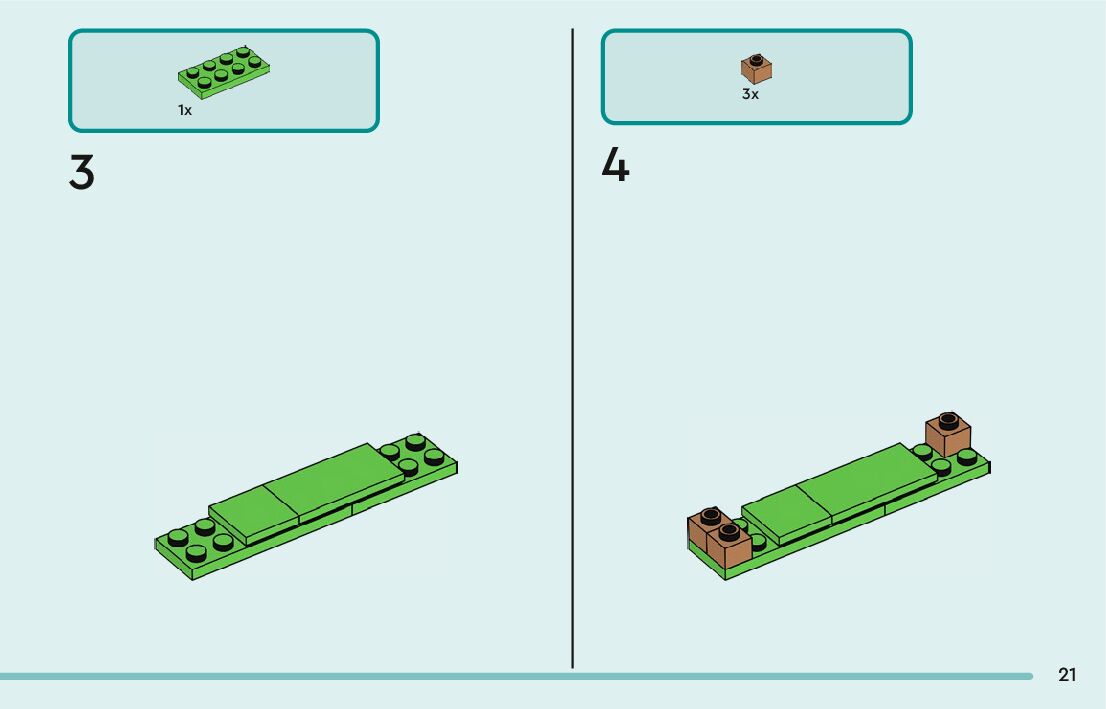 1x

3

3x

4

21