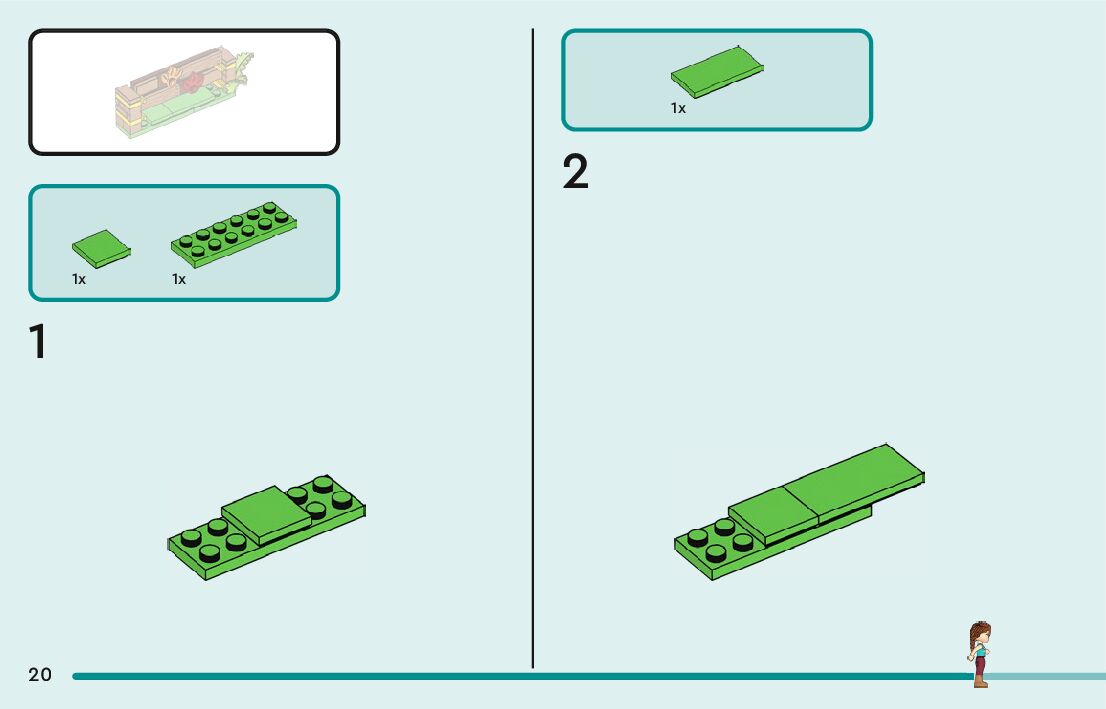 1x 1x

1

1x

2

20