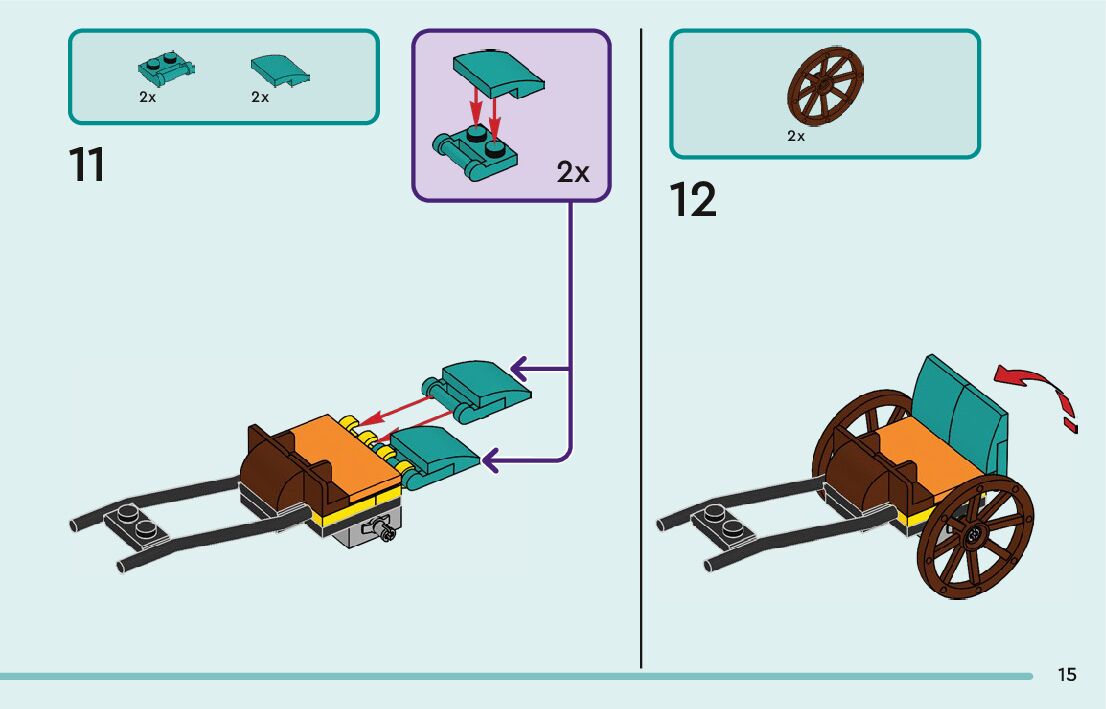 2x
2x

11

2x

2x

12

15