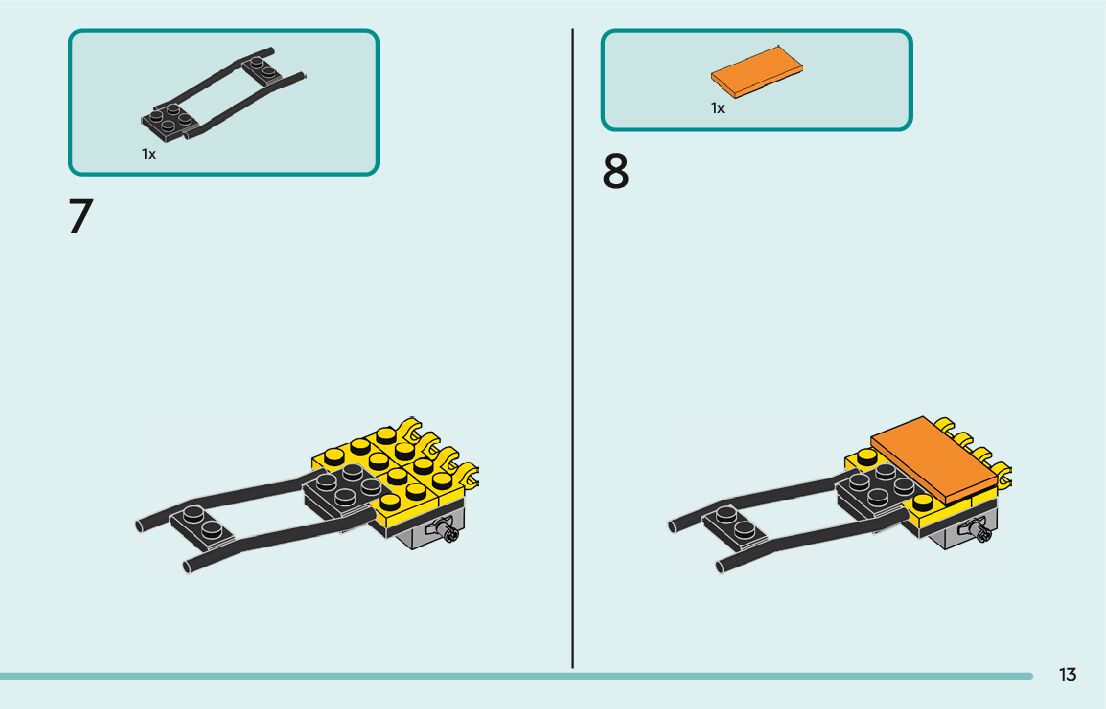 1x

7

1x

8

13