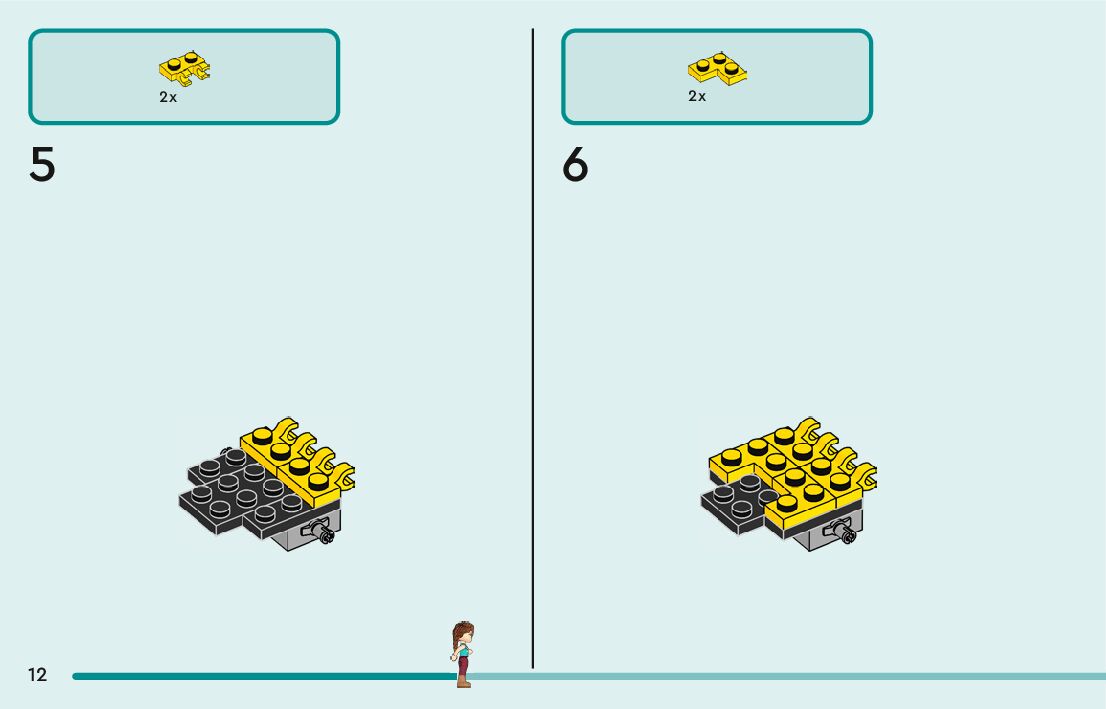 2x

5

2x

6

12