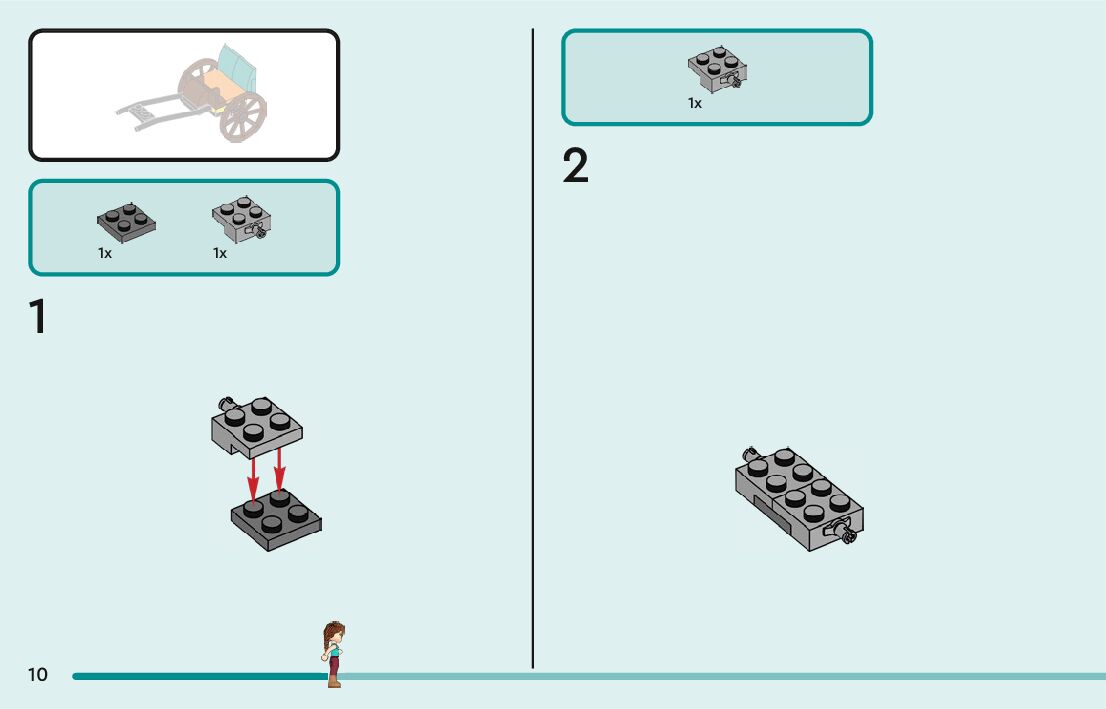 1x

1x

1

1x

2

10