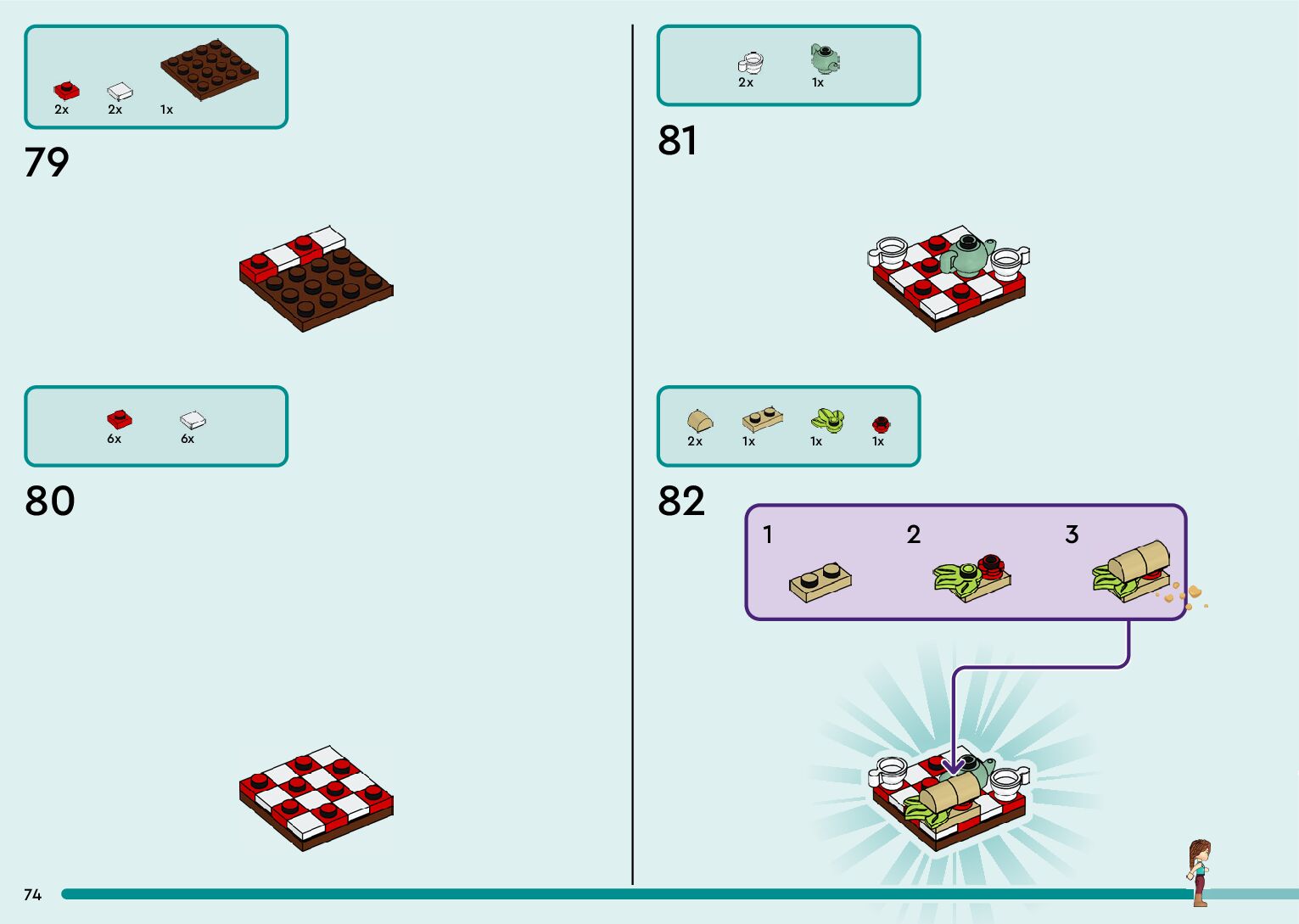 2x 2x 1x

79

6x 6x

80

2x 1x

81

2x 1x 1x 1x

82

1 2 3

74