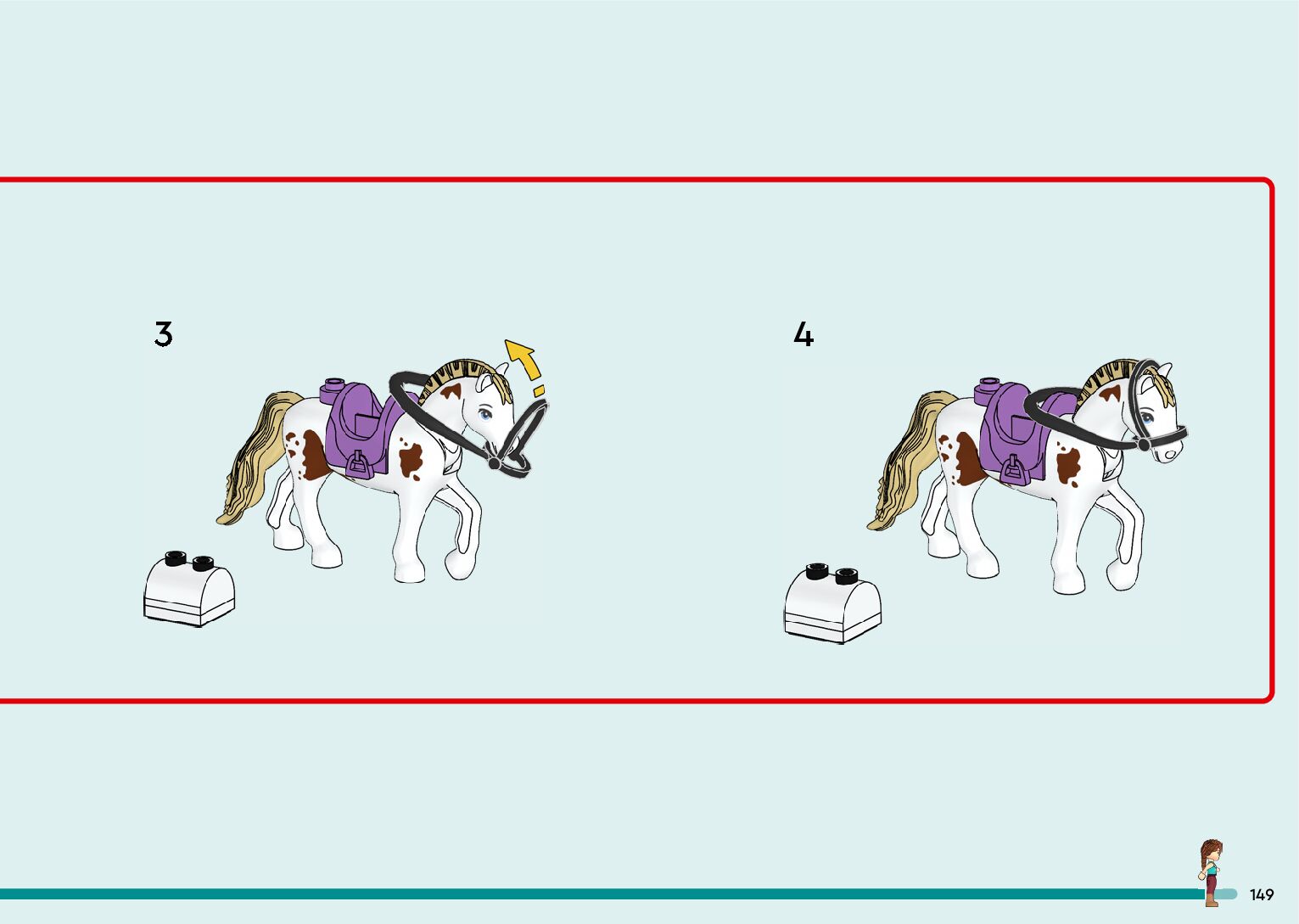 3

4

149