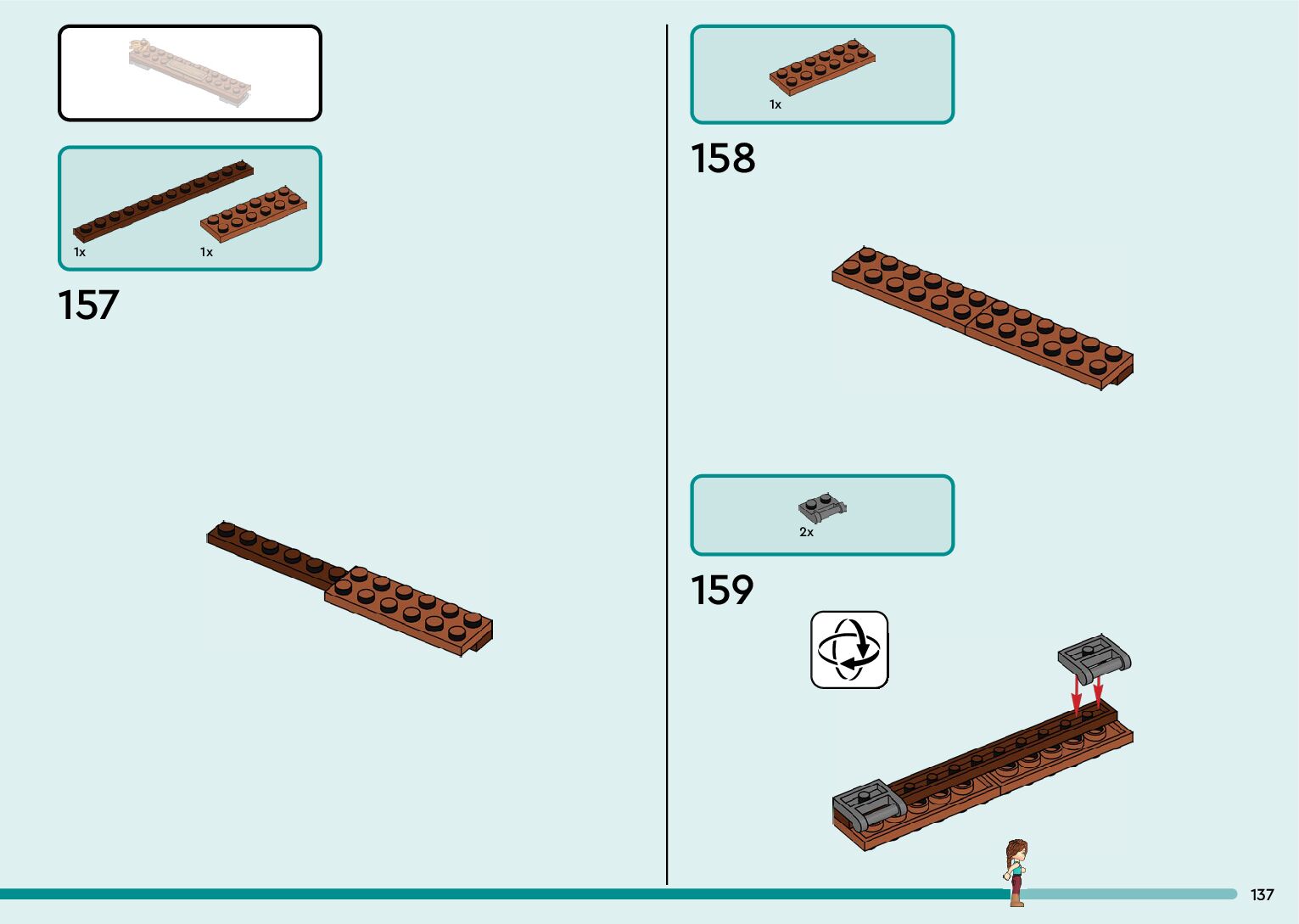 1x

1x

157

1x

158

2x

159

137