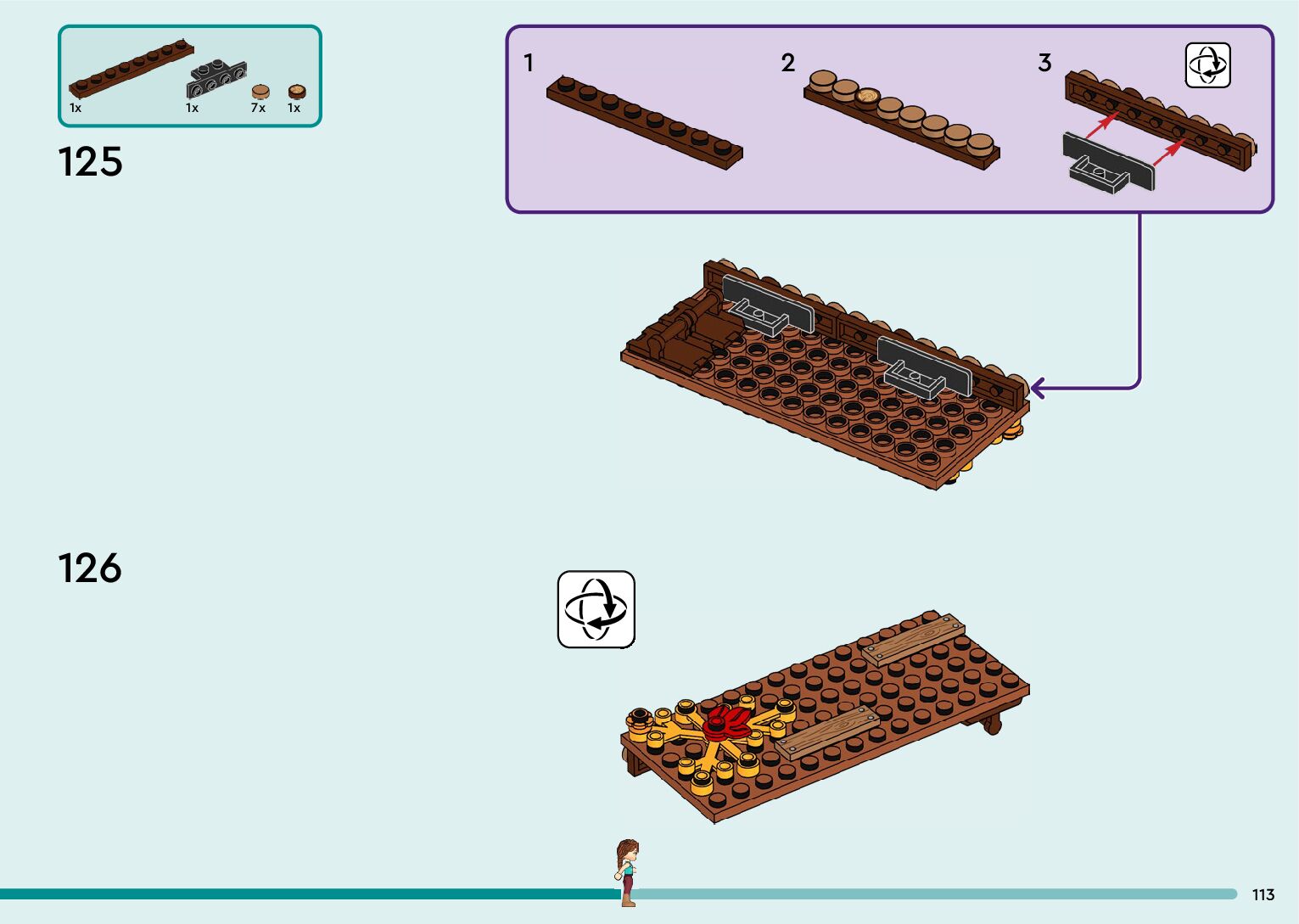 1x 1x 7x 1x

125

1

2

3

126

113