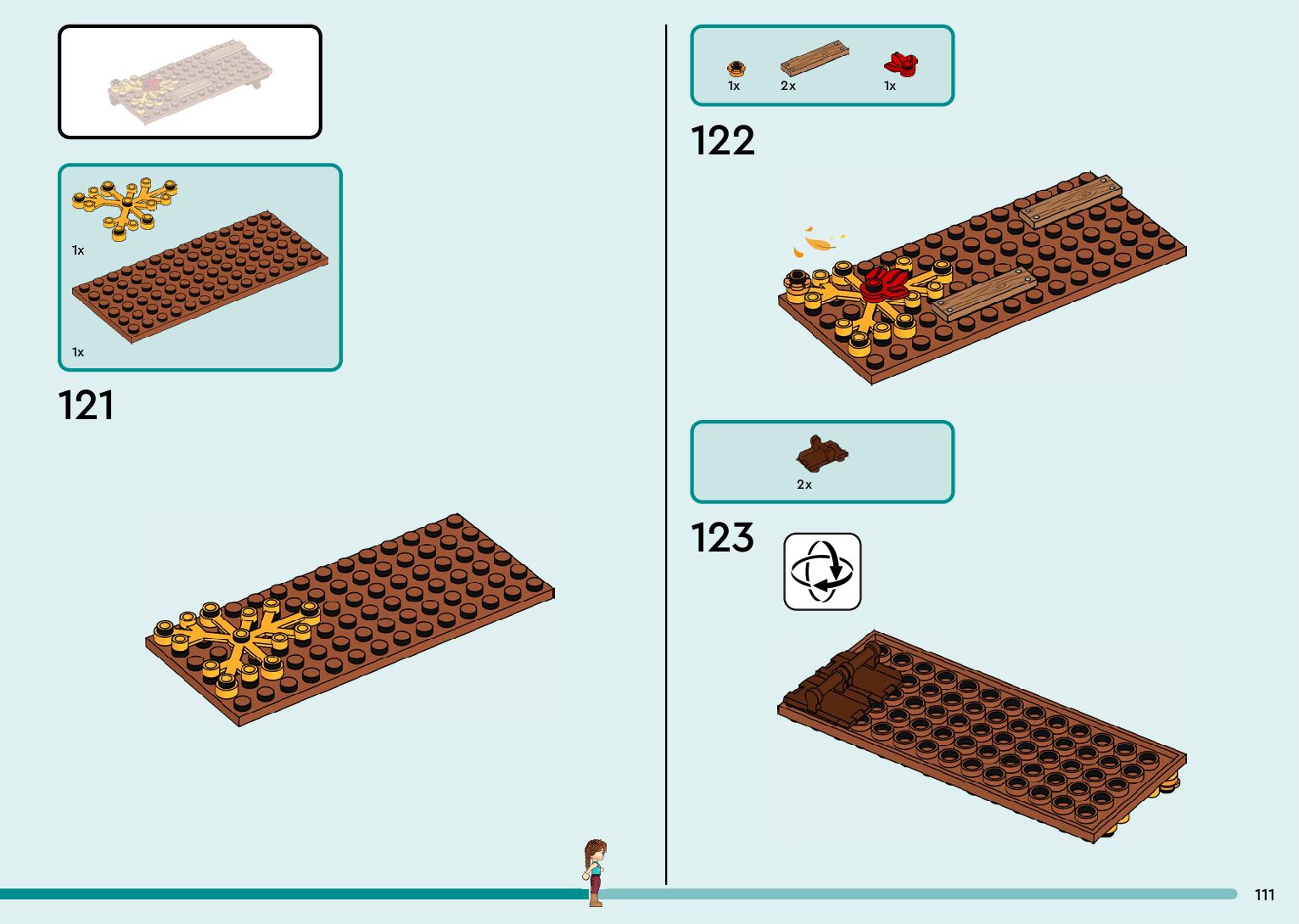 1x

1x

121

1x 2x 1x

122

2x

123

111