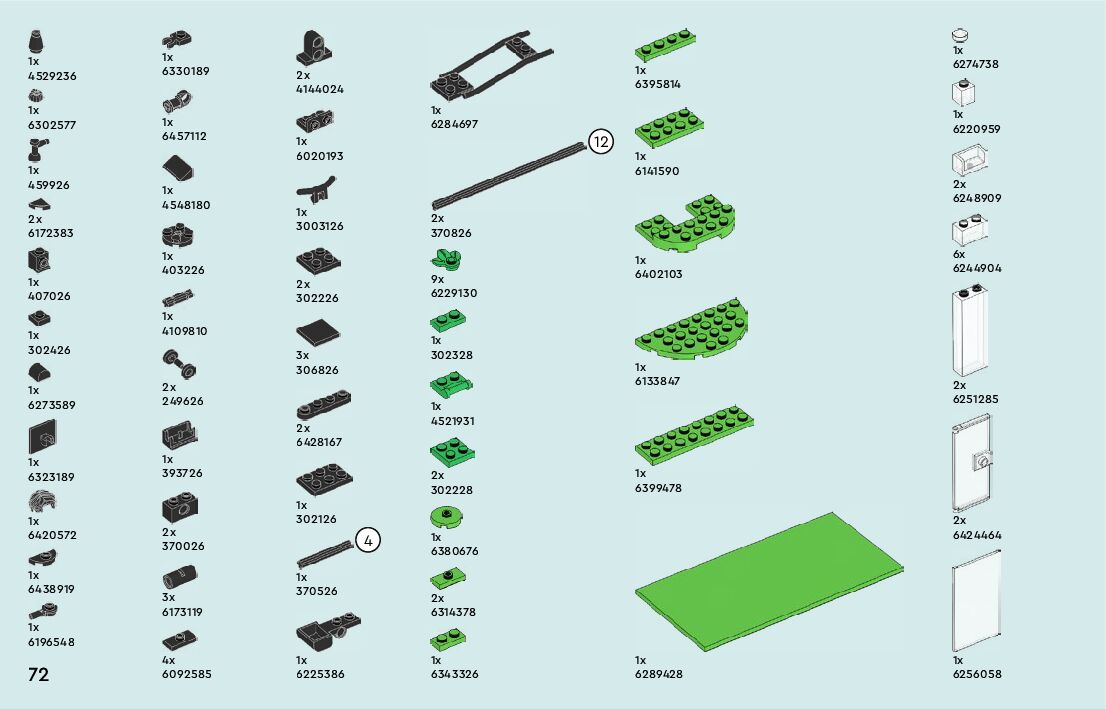 1x
4529236

1x
6302577

1x
459926

2x
6172383

1x
407026

1x
302426

1x
6273589

1x
6323189

1x
6420572

1x
6438919

1x
6196548

72

1x
6330189

1x
6457112

1x
4548180

1x
403226

1x
4109810

2x
249626

1x
393726

2x
370026

3x
6173119

4x
6092585

2x
4144024

1x
6020193

1x
3003126

2x
302226

3x
306826

2x
6428167

1x
302126

4

1x
370526

1x
6225386

1x
6284697

12

2x
370826

9x
6229130

1x
302328

1x
4521931

2x
302228

1x
6380676

2x
6314378

1x
6343326

1x
6395814

1x
6141590

1x
6402103

1x
6133847

1x
6399478

1x
6289428

1x
6274738

1x
6220959

2x
6248909

6x
6244904

2x
6251285

2x
6424464

1x
6256058