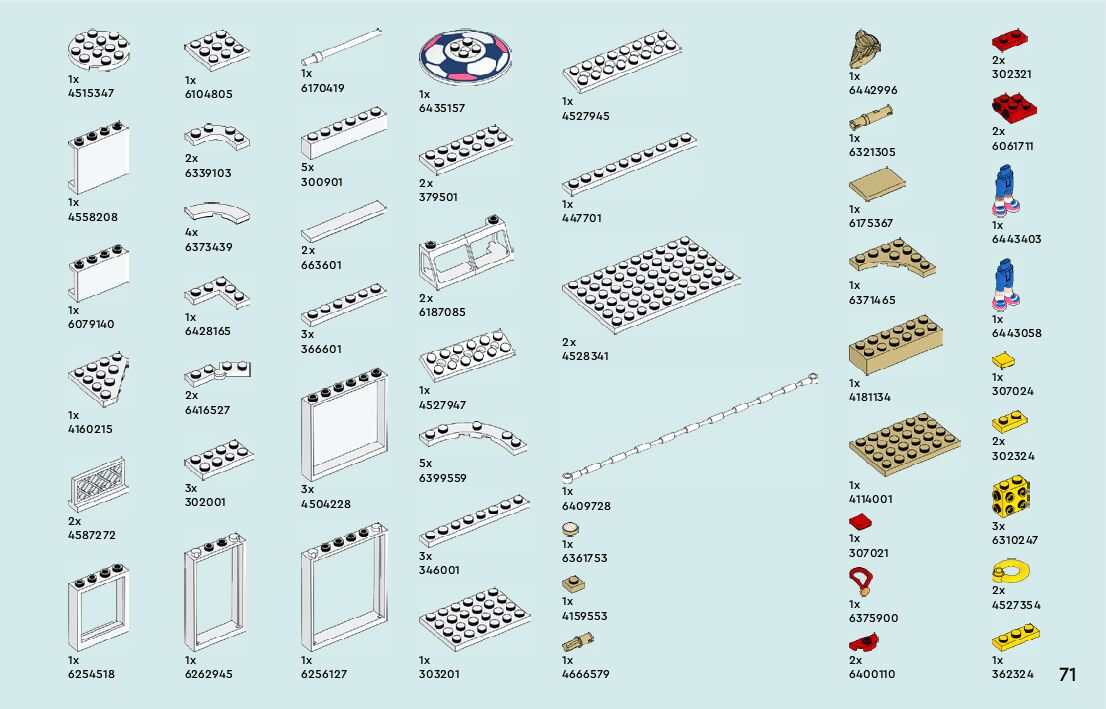 1x
4515347

1x
4558208

1x
6079140

1x
4160215

2x
4587272

1x
6254518

1x
6104805

2x
6339103

4x
6373439

1x
6428165

2x
6416527

3x
302001

1x
6262945

1x
6170419

5x
300901

2x
663601

3x
366601

3x
4504228

1x
6256127

1x
6435157

2x
379501

2x
6187085

1x
4527947

5x
6399559

3x
346001

1x
303201

1x
4527945

1x
447701

2x
4528341

1x
6409728

1x
6361753

1x
4159553

1x
4666579

1x
6442996

1x
6321305

1x
6175367

1x
6371465

1x
4181134

1x
4114001

1x
307021

1x
6375900

2x
6400110

2x
302321

2x
6061711

1x
6443403

1x
6443058

1x
307024

2x
302324

3x
6310247

2x
4527354

1x
362324

71