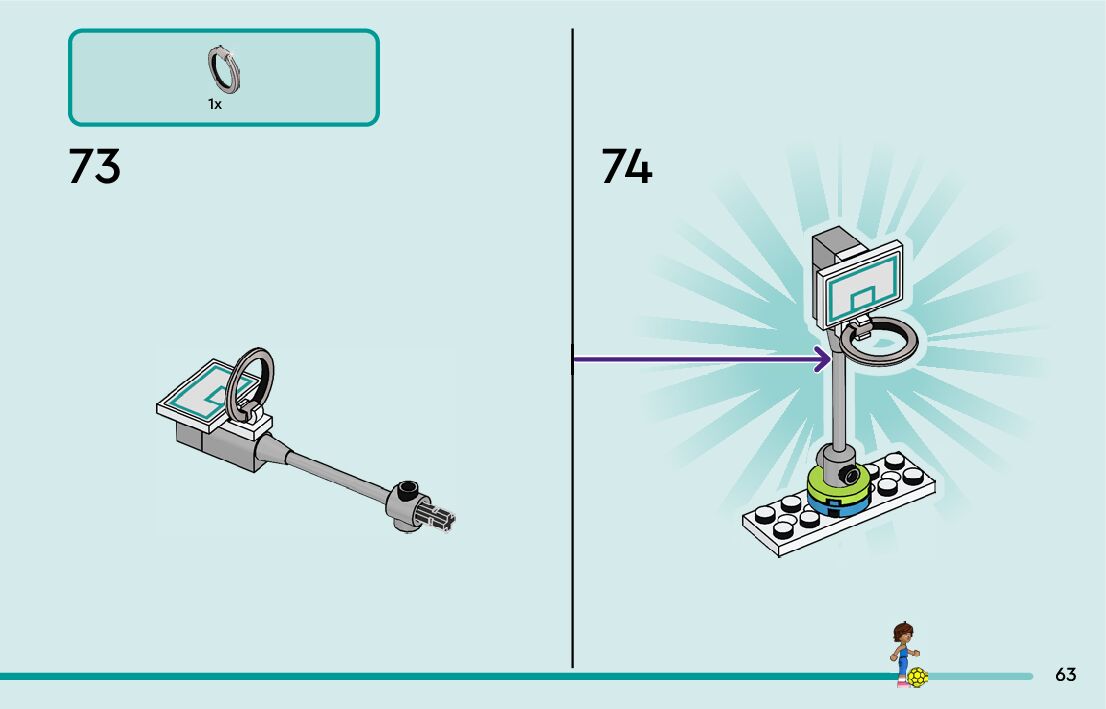 1x

73

74

63