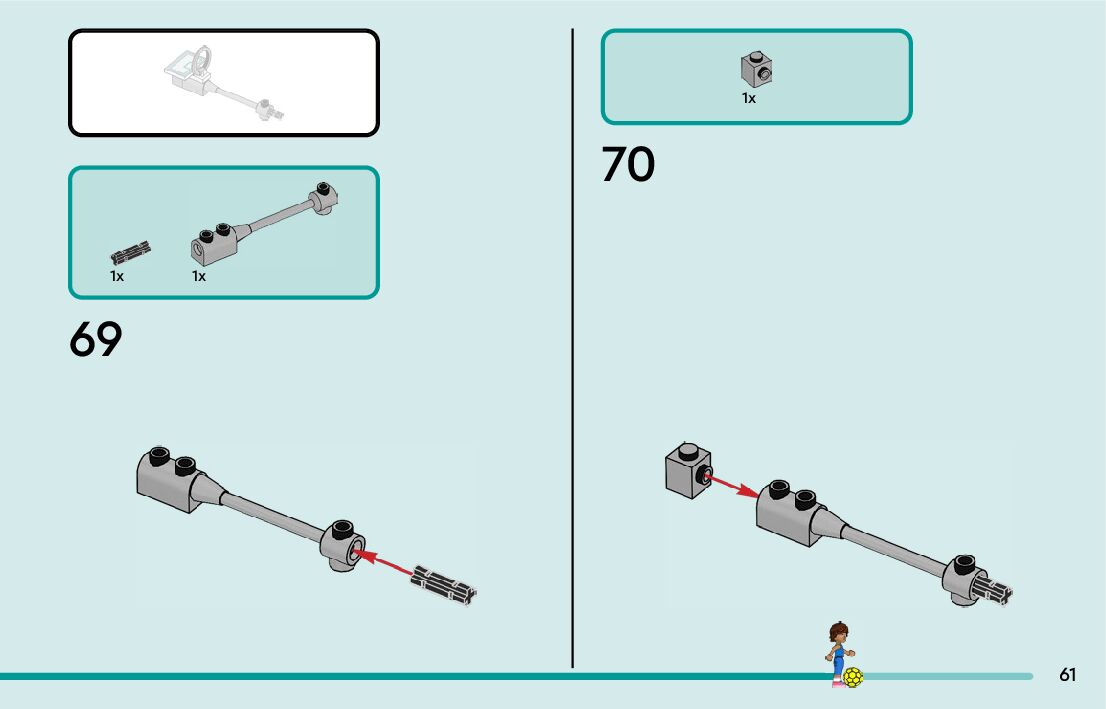 1x
1x

69

1x

70

61