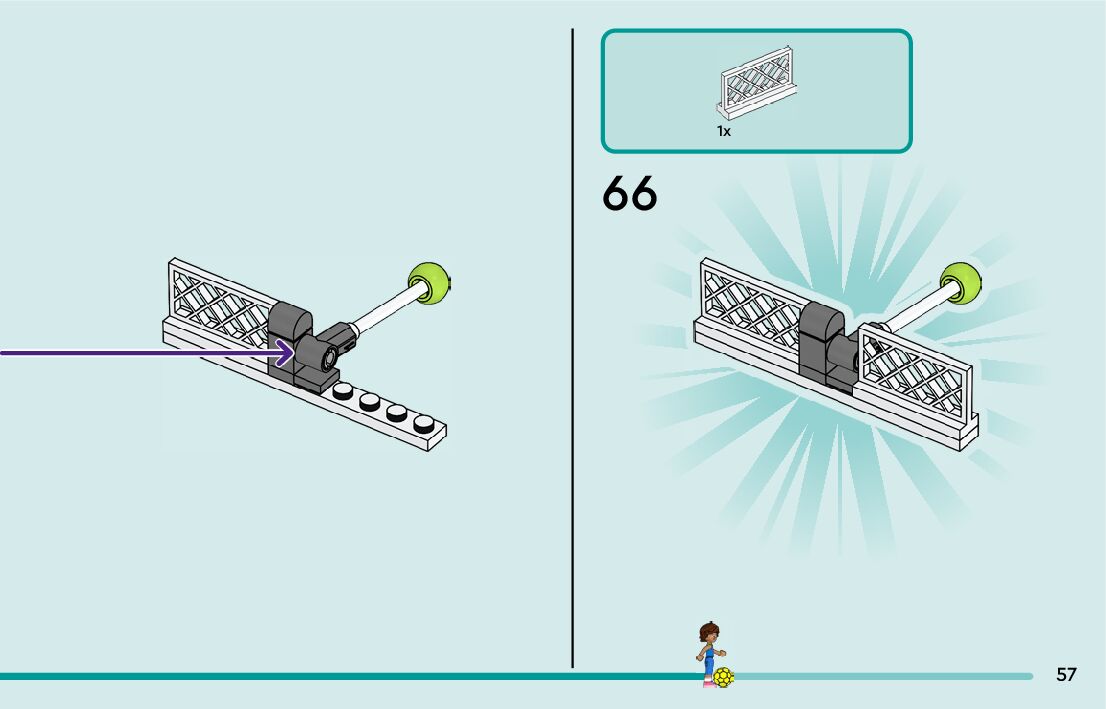 1x

66

57