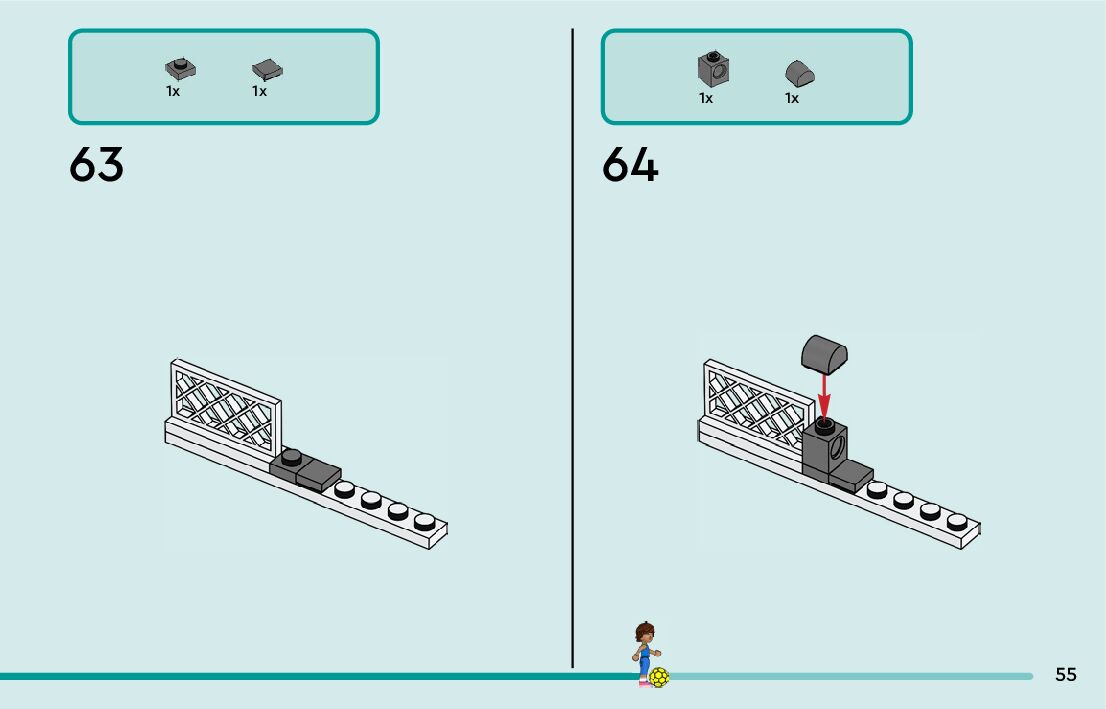 1x 1x

63

1x 1x

64

55