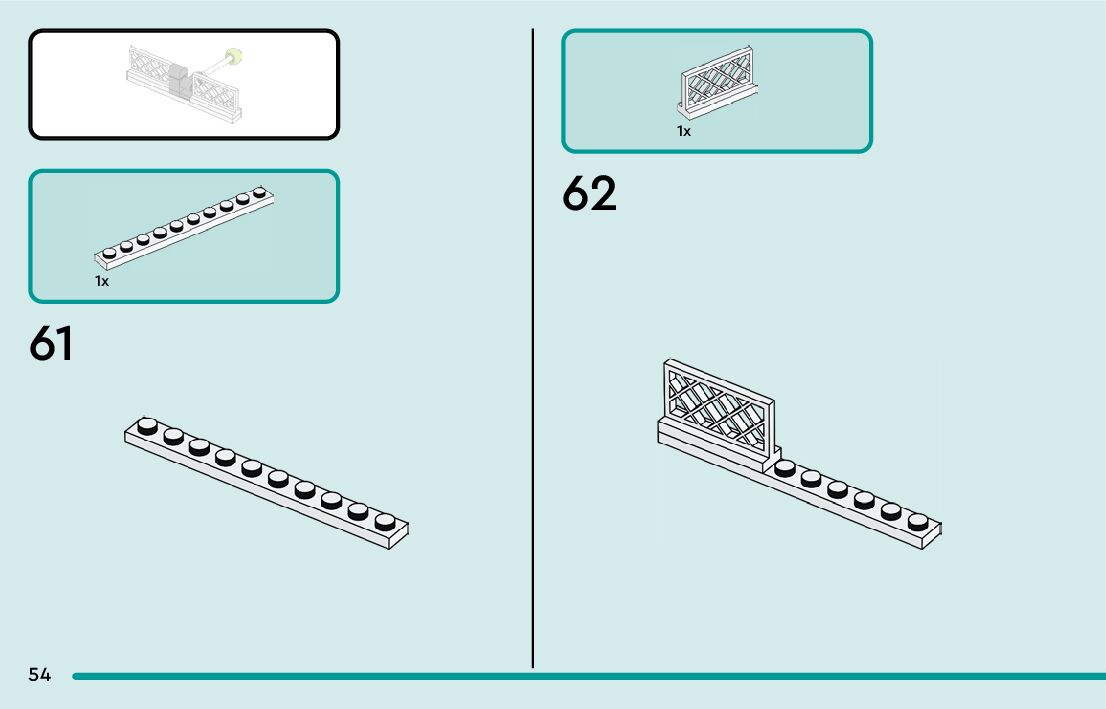 1x

61

1x

62

54