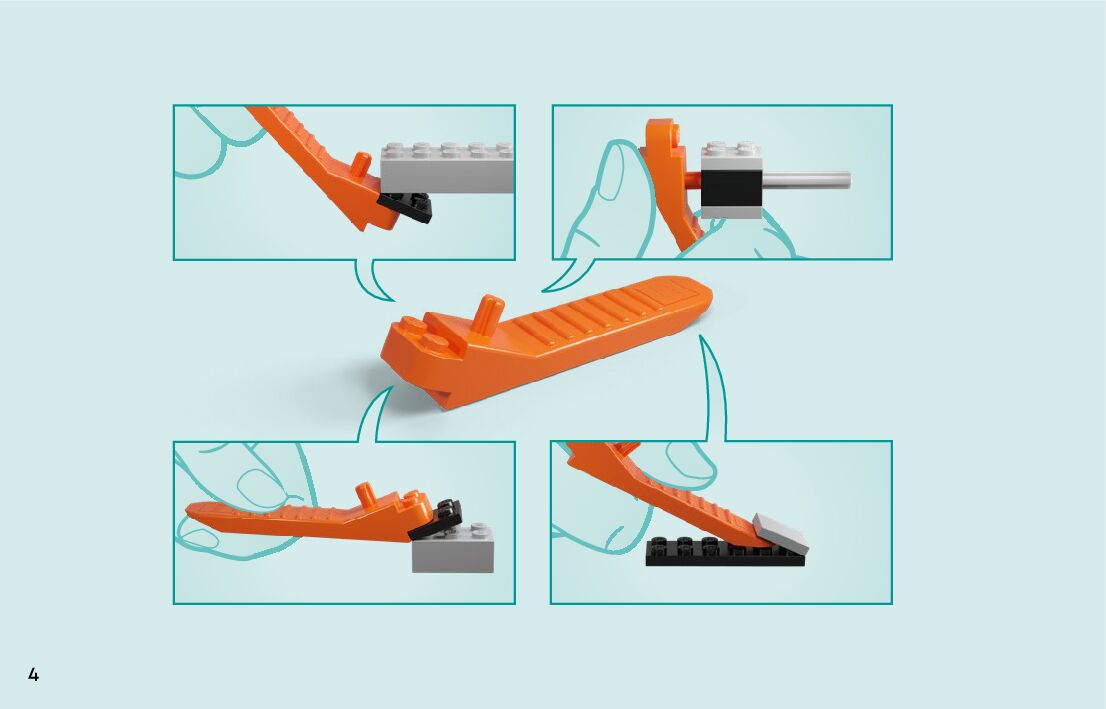 4