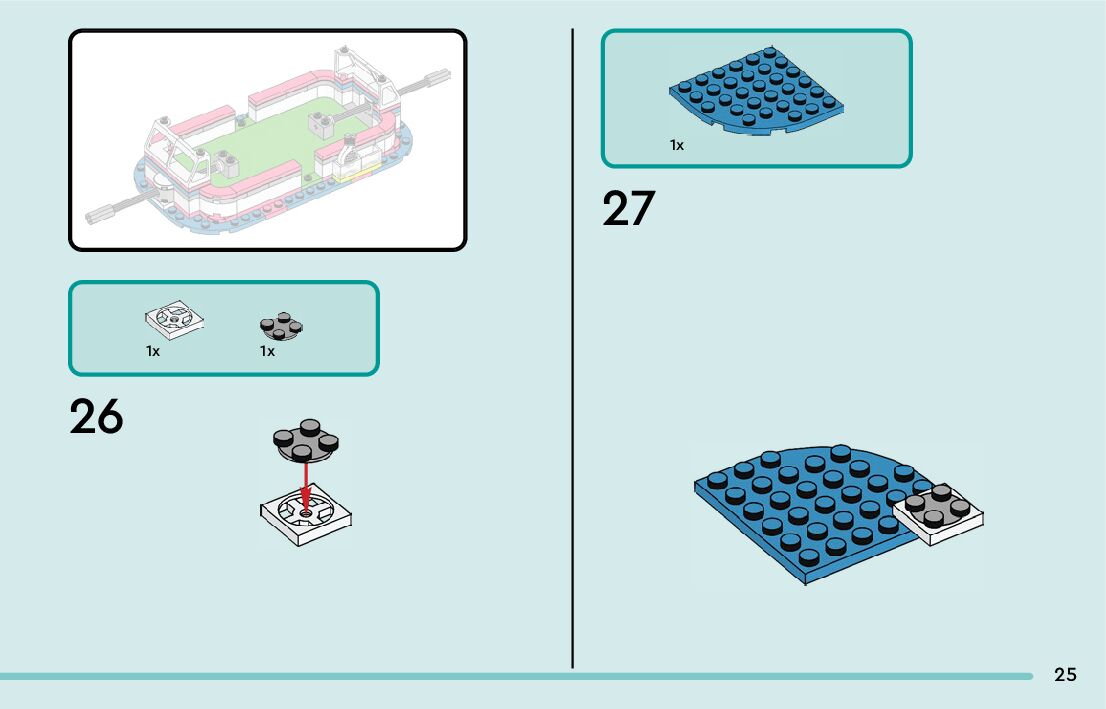 1x

1x

26

1x

27

25