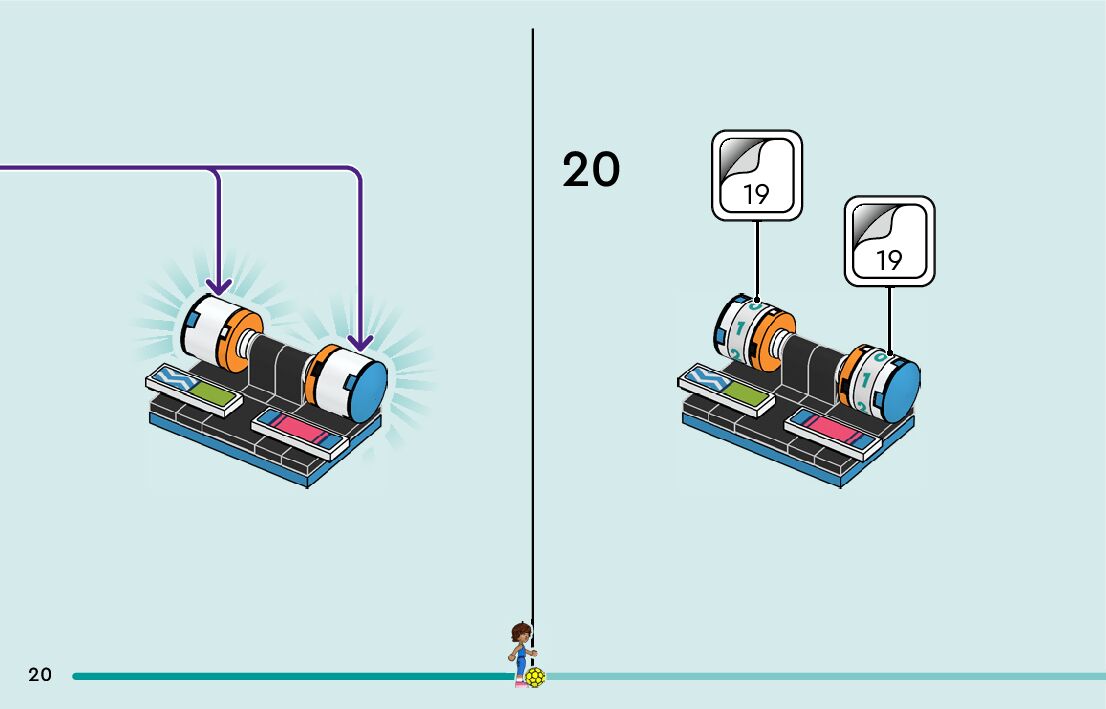 20

19

19

20