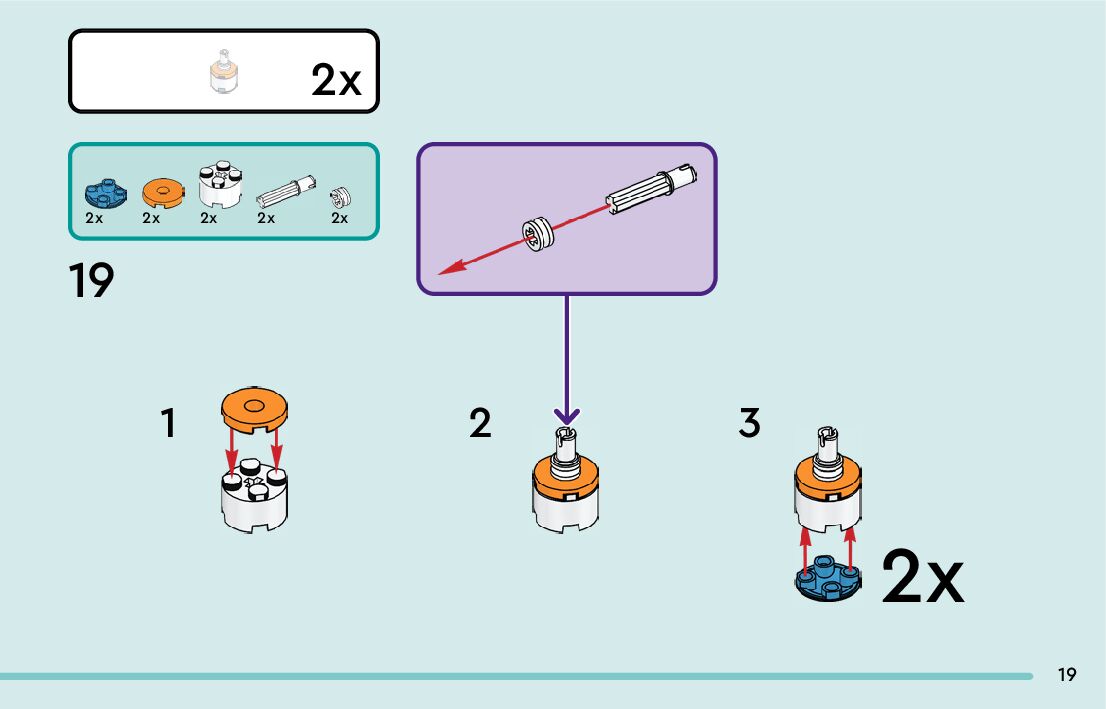 2x

2x 2x 2x 2x 2x

19

1

2

3

2x

19