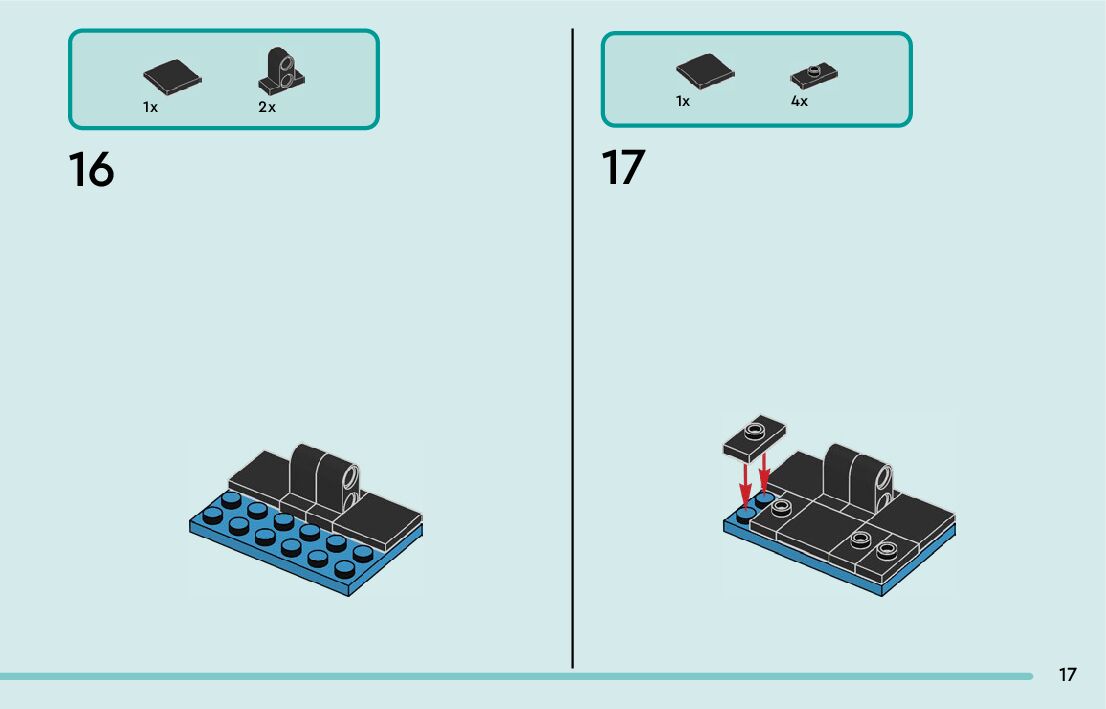 1x 2x

16

1x 4x

17

17