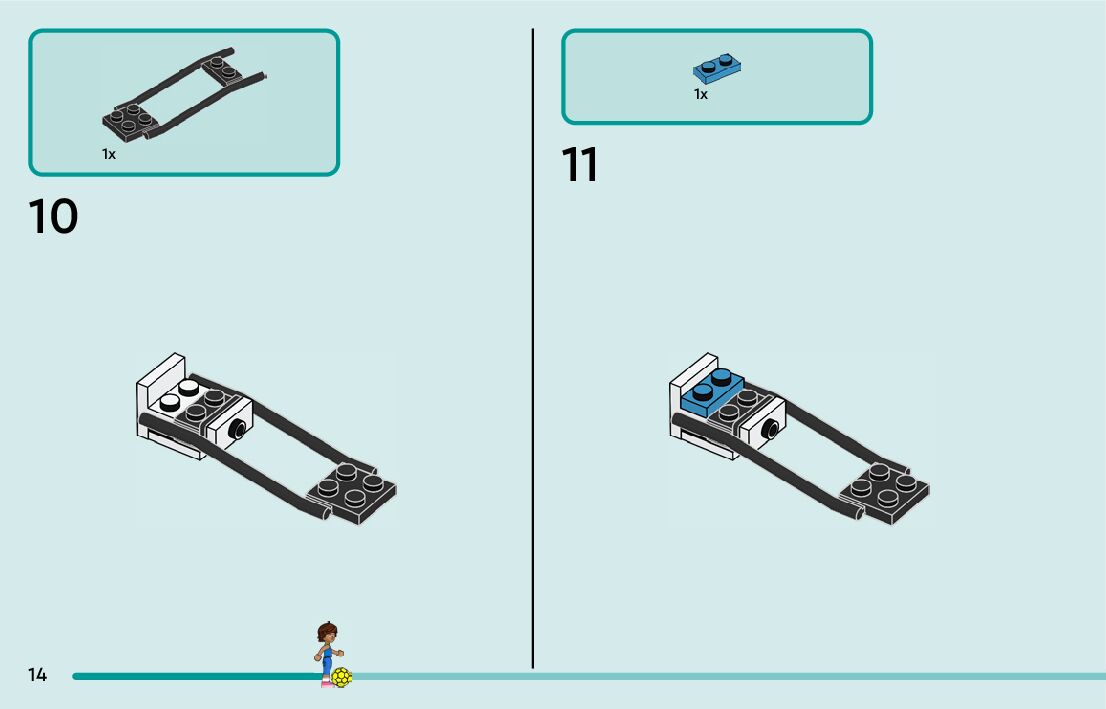 1x

10

1x

11

14