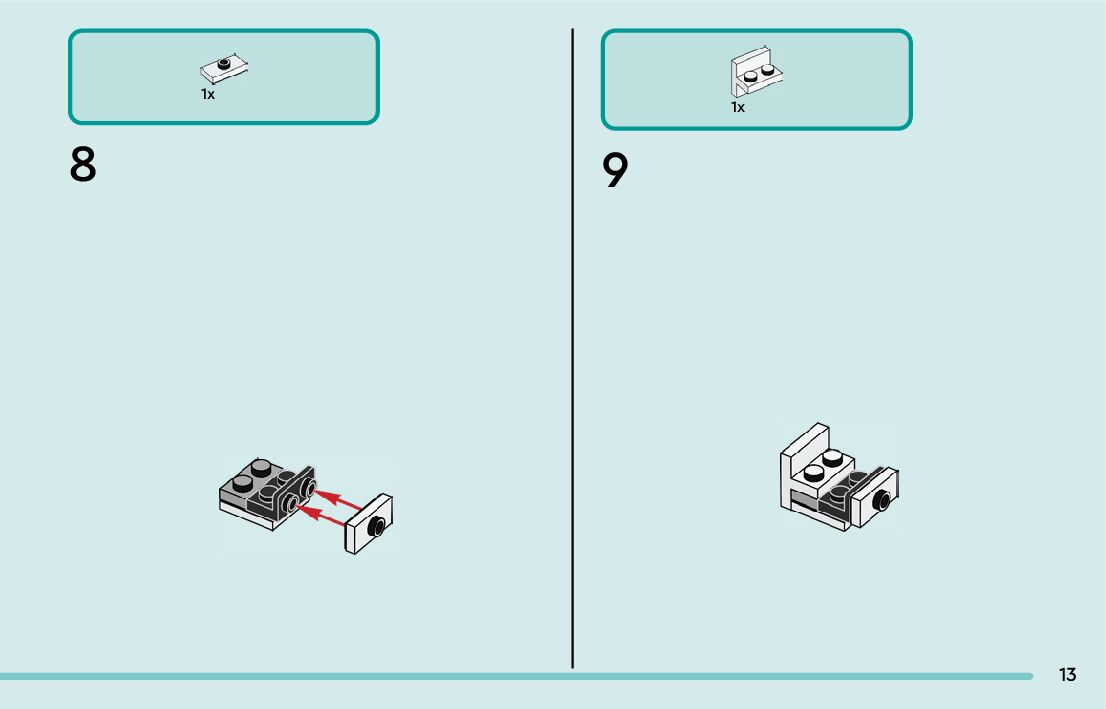 1x

8

1x

9

13