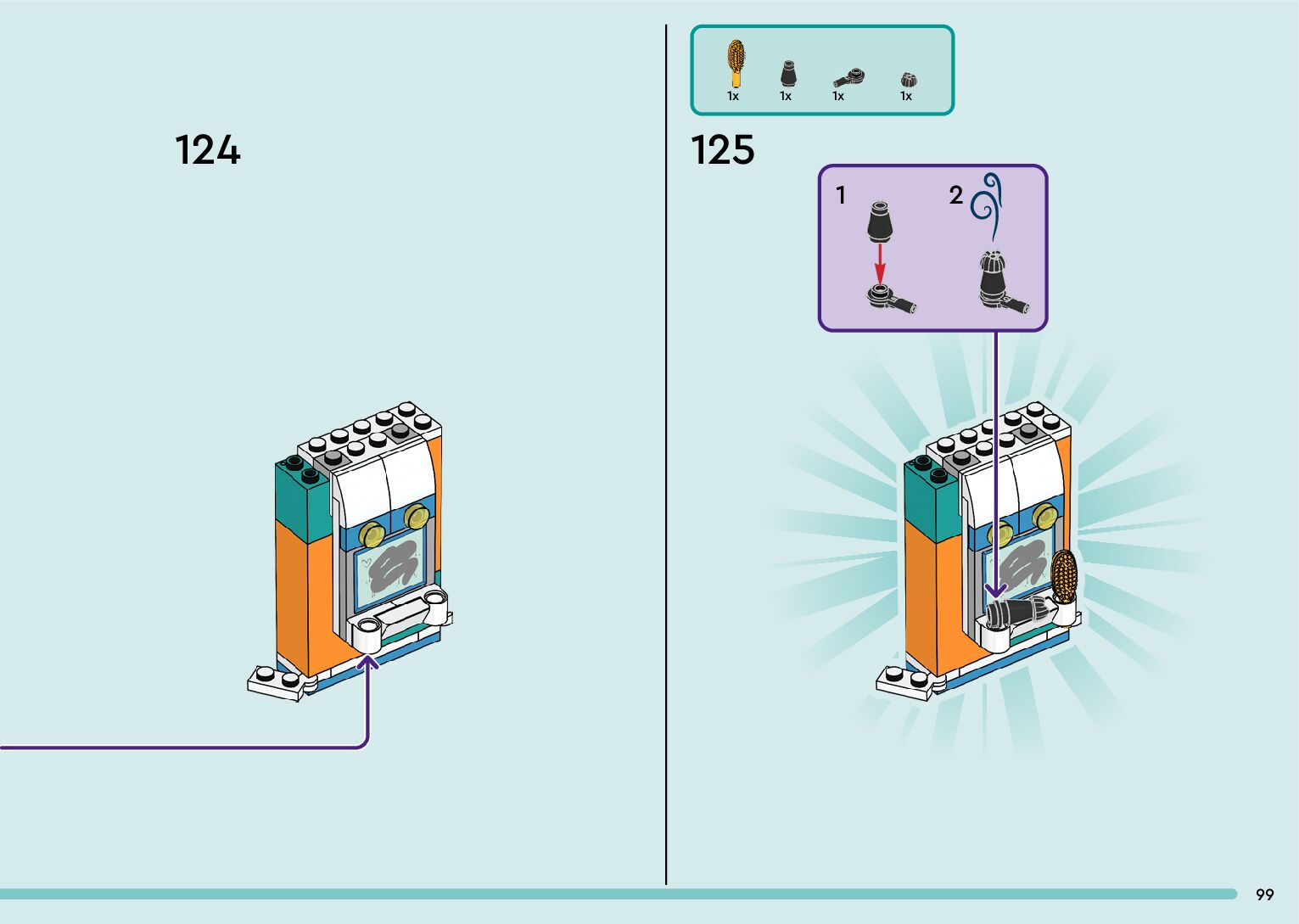 124

1x 1x 1x 1x

125

1

2

99