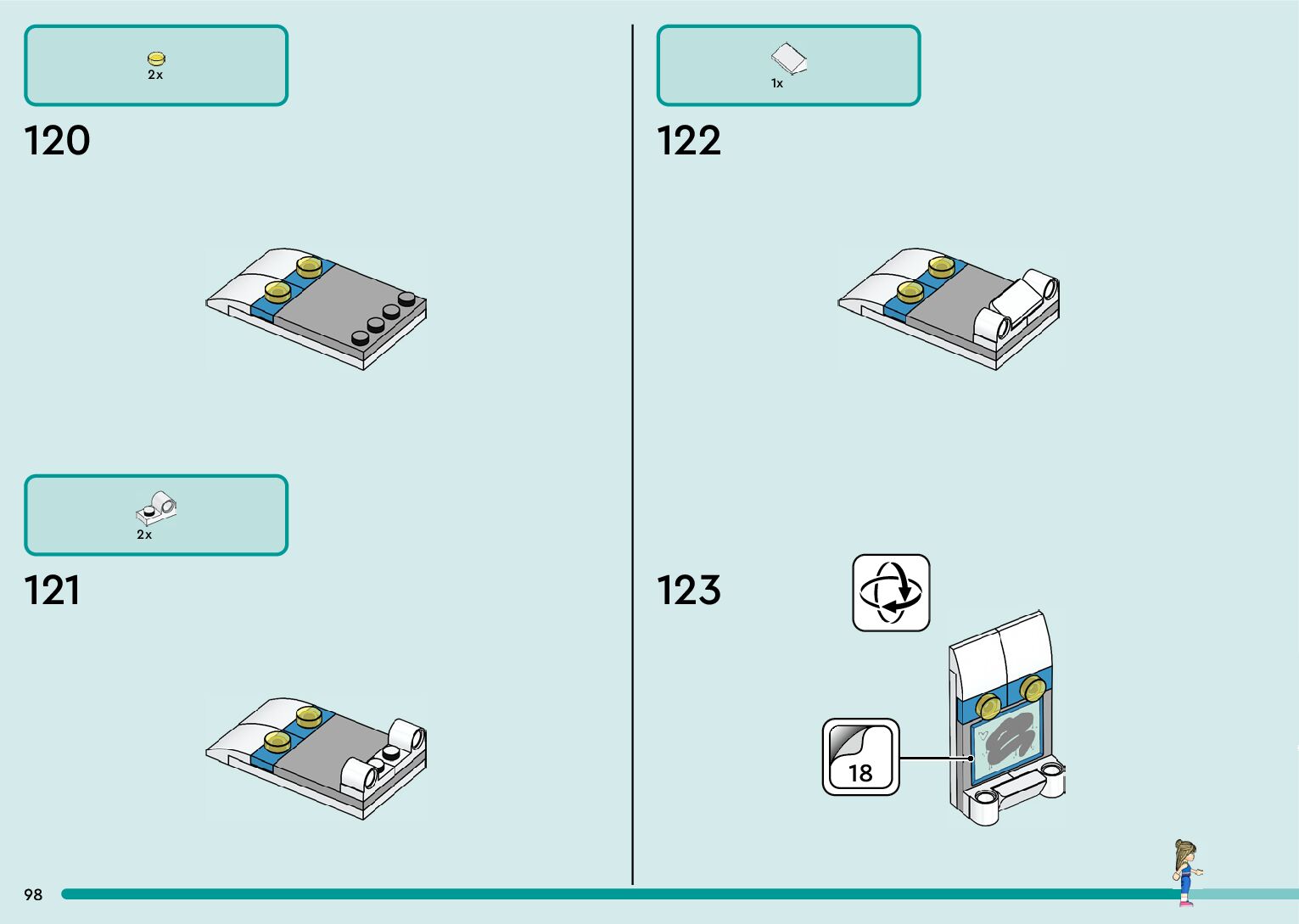 2x

120

2x

121

1x

122

123

18

98