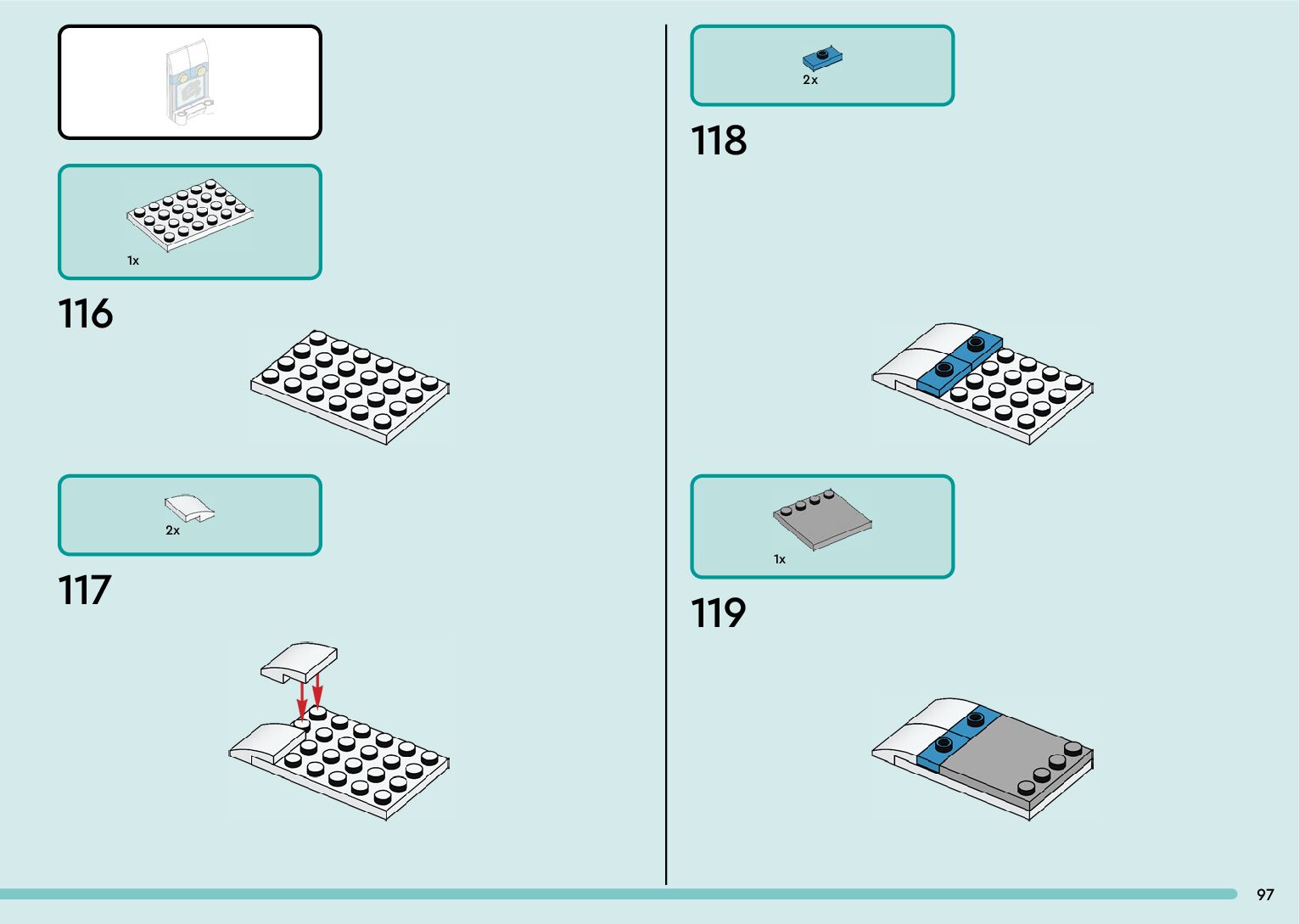 1x

116

2x

117

2x

118

1x

119

97