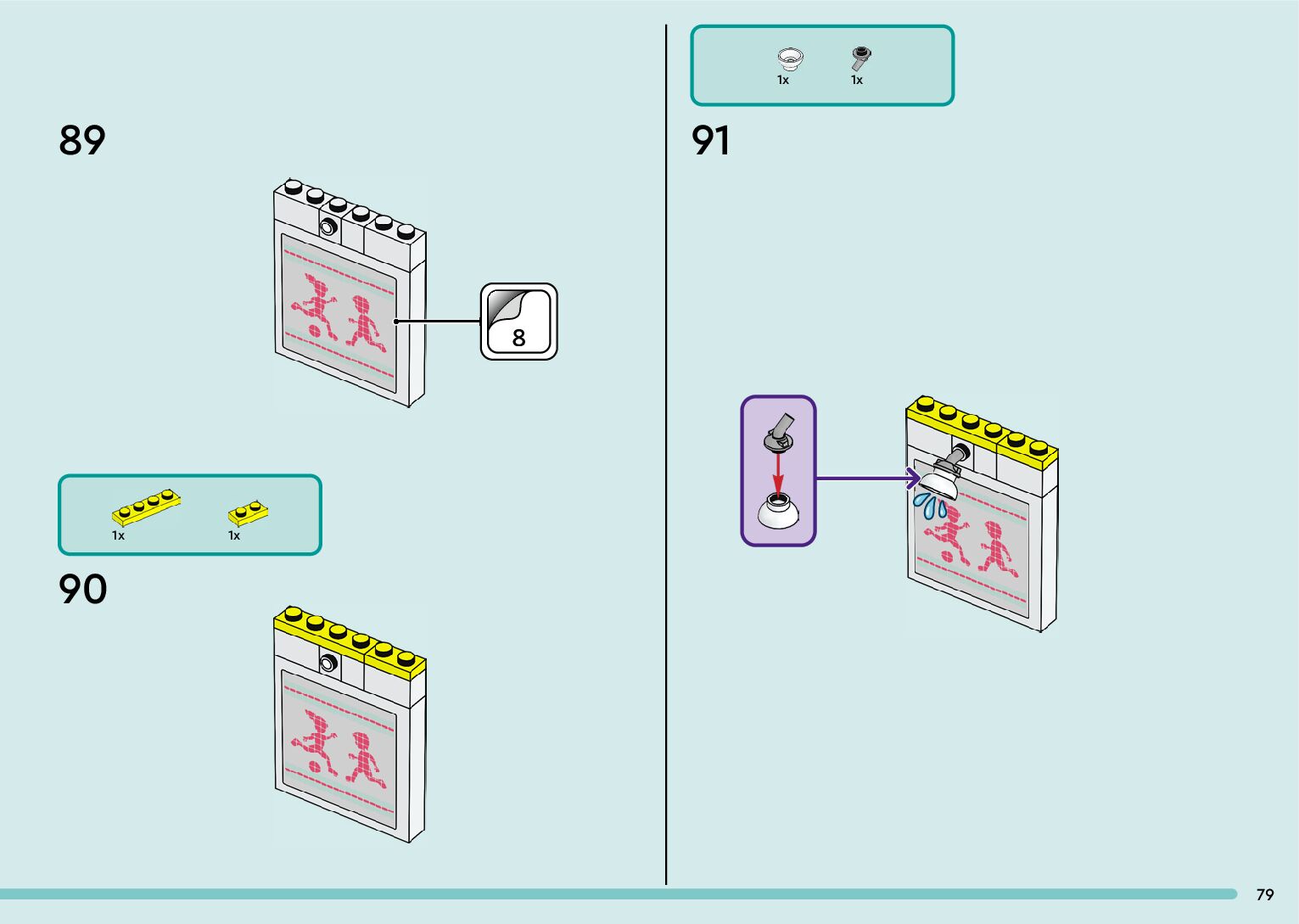 89

8

1x 1x

90

1x 1x

91

79