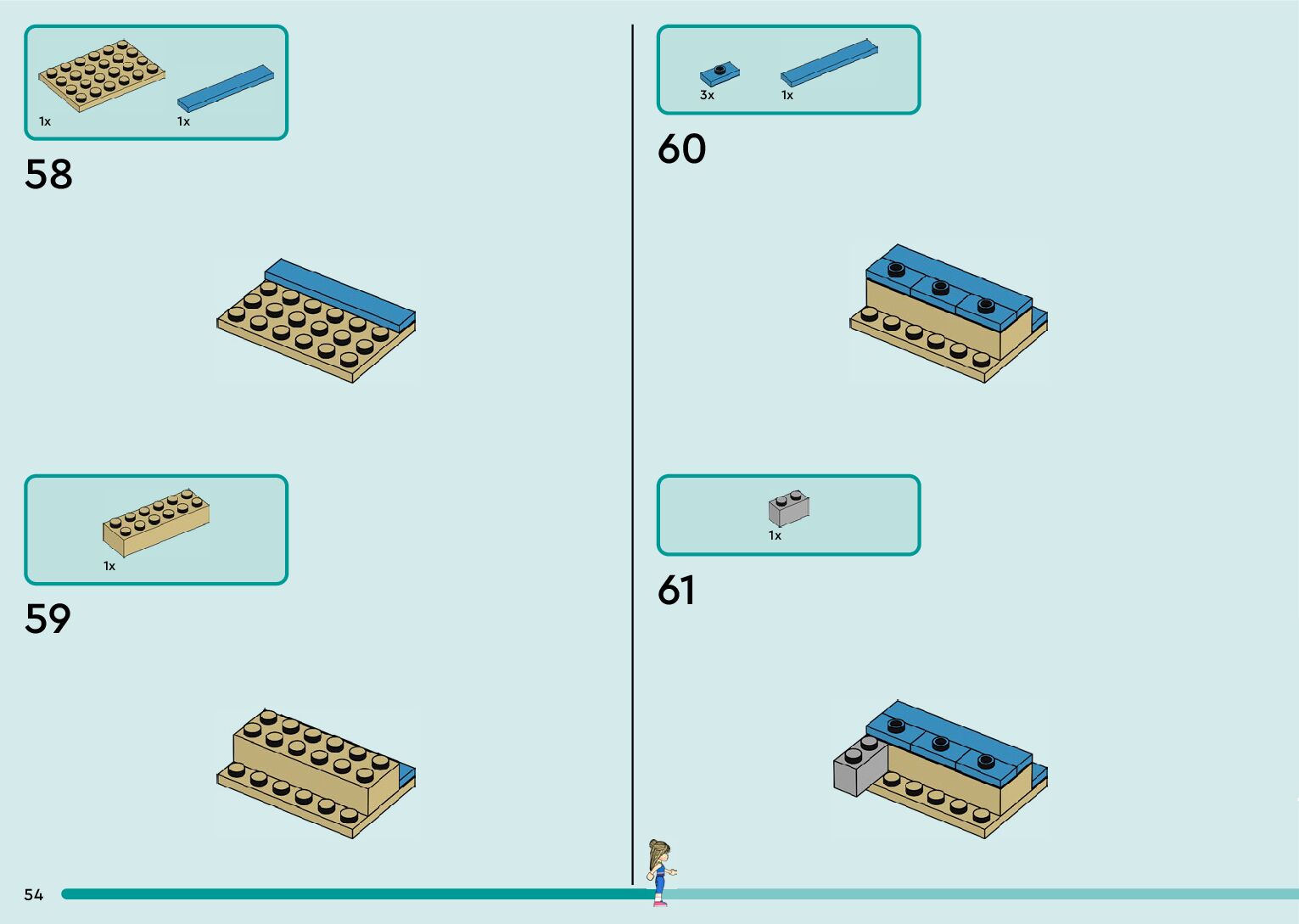 1x 1x

58

1x

59

3x 1x

60

1x

61

54