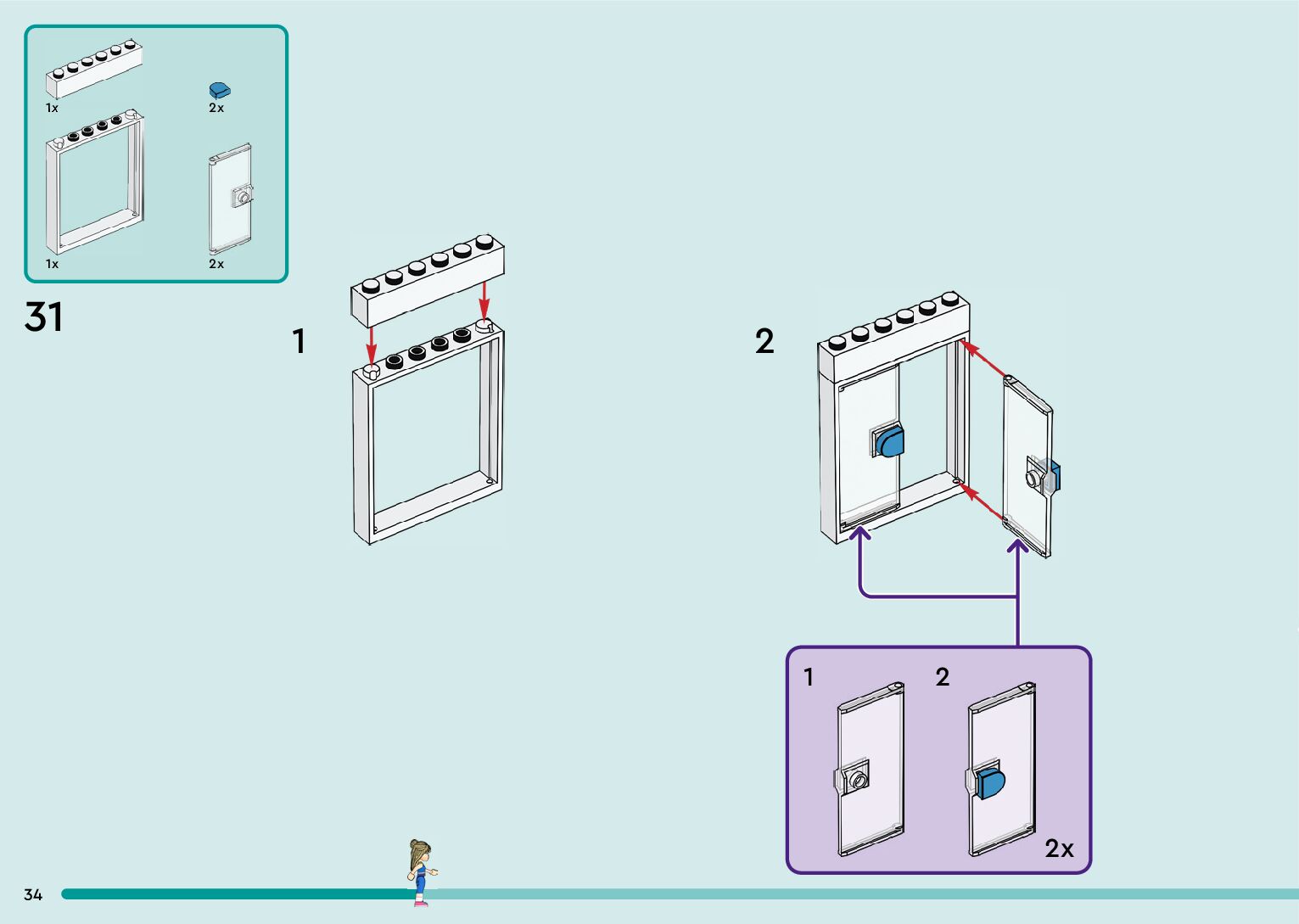 1x

2x

1x

2x

31

1

2

1

2

2x

34