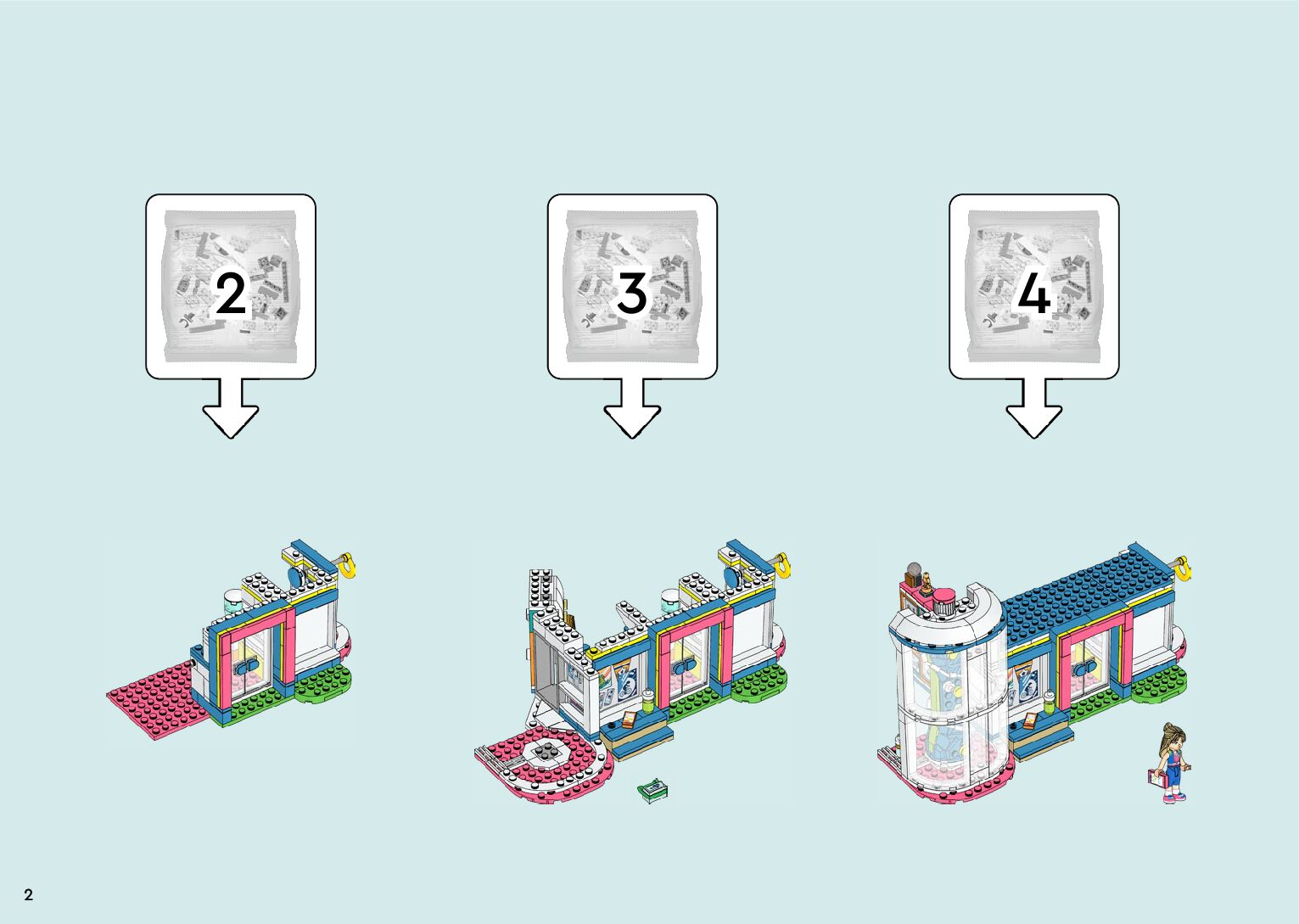 2

3

4

2