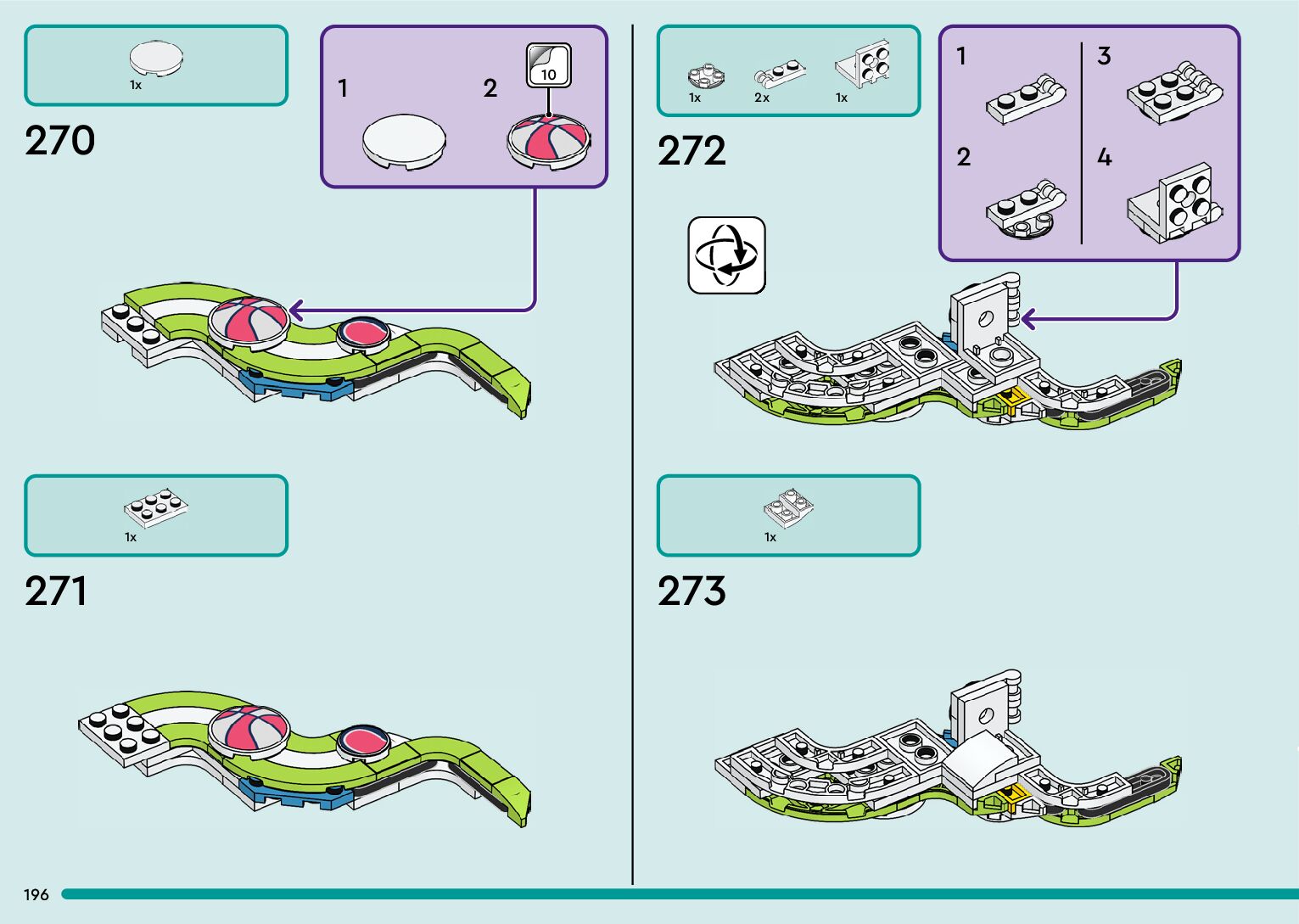 1x

270

1

2

10

1x

271

1x 2x 1x

272

1

2

3

4

1x

273

196